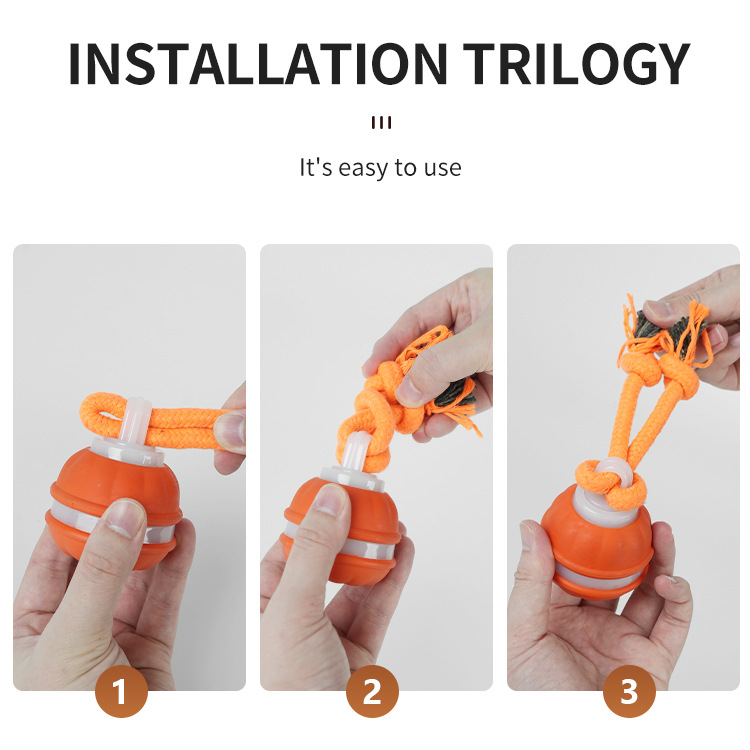 INSTALLATION TRILOGY

It's easy to use

1

2

3