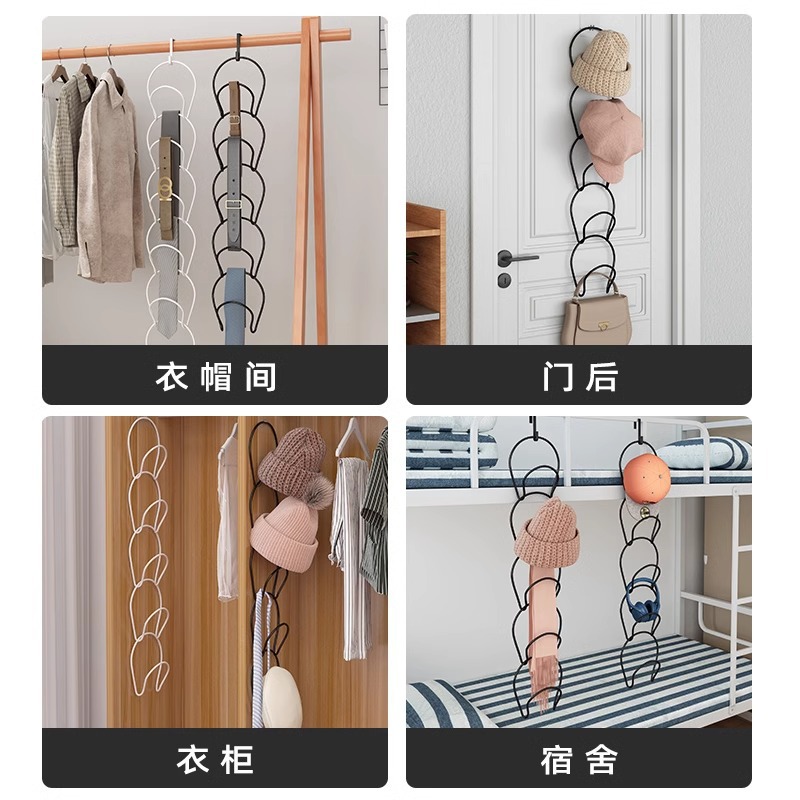 衣帽间

门后

衣柜

宿舍