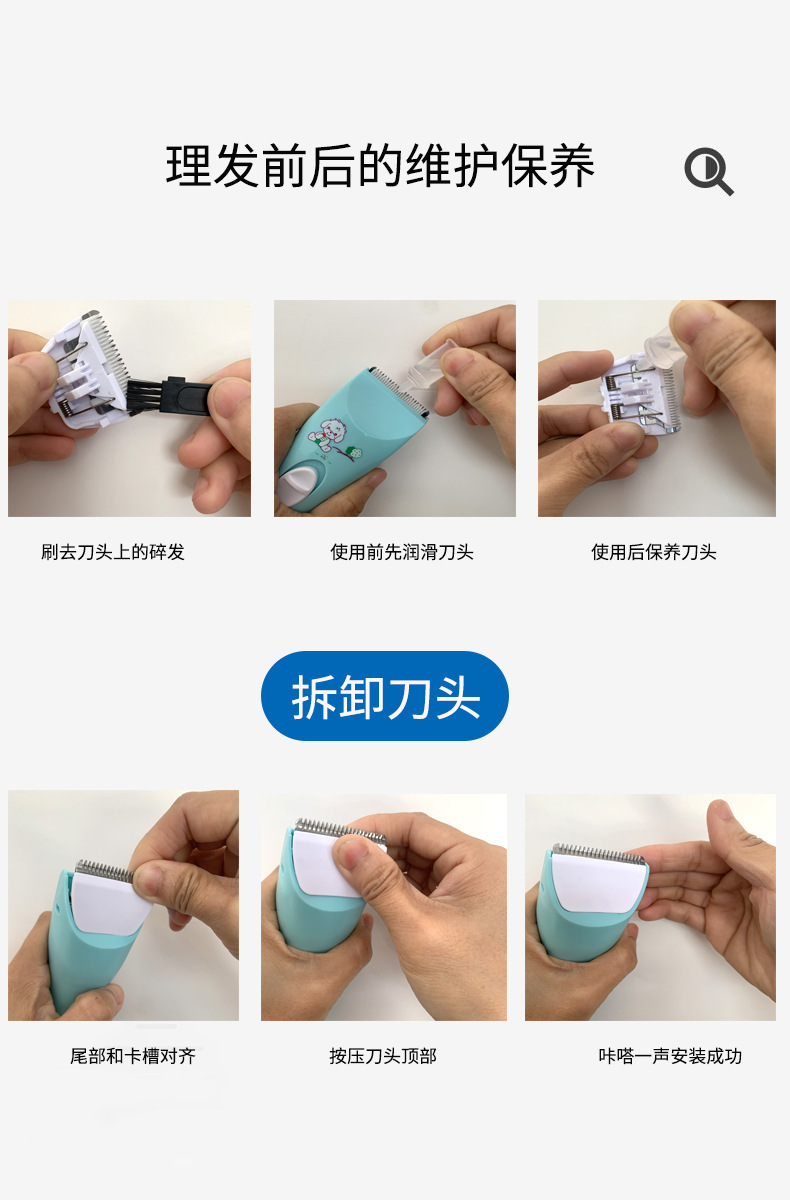 理发前后的维护保养

刷去刀头上的碎发

使用前先润滑刀头

使用后保养刀头

拆卸刀头

尾部和卡槽对齐

按压刀头顶部

咔嗒一声安装成功