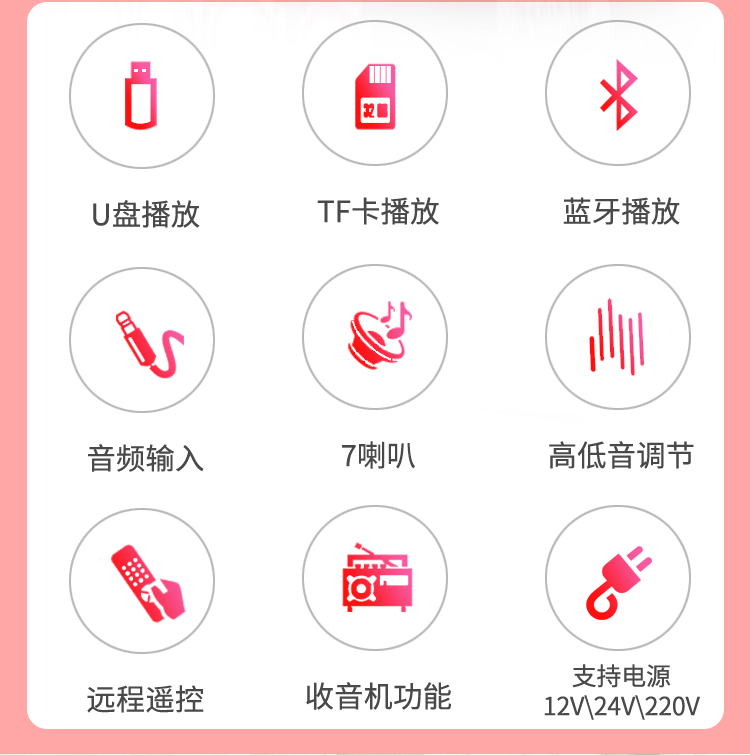 U盘播放

TF卡播放

蓝牙播放

音频输入

7喇叭

高低音调节

远程遥控

收音机功能

支持电源
12V\24V\220V