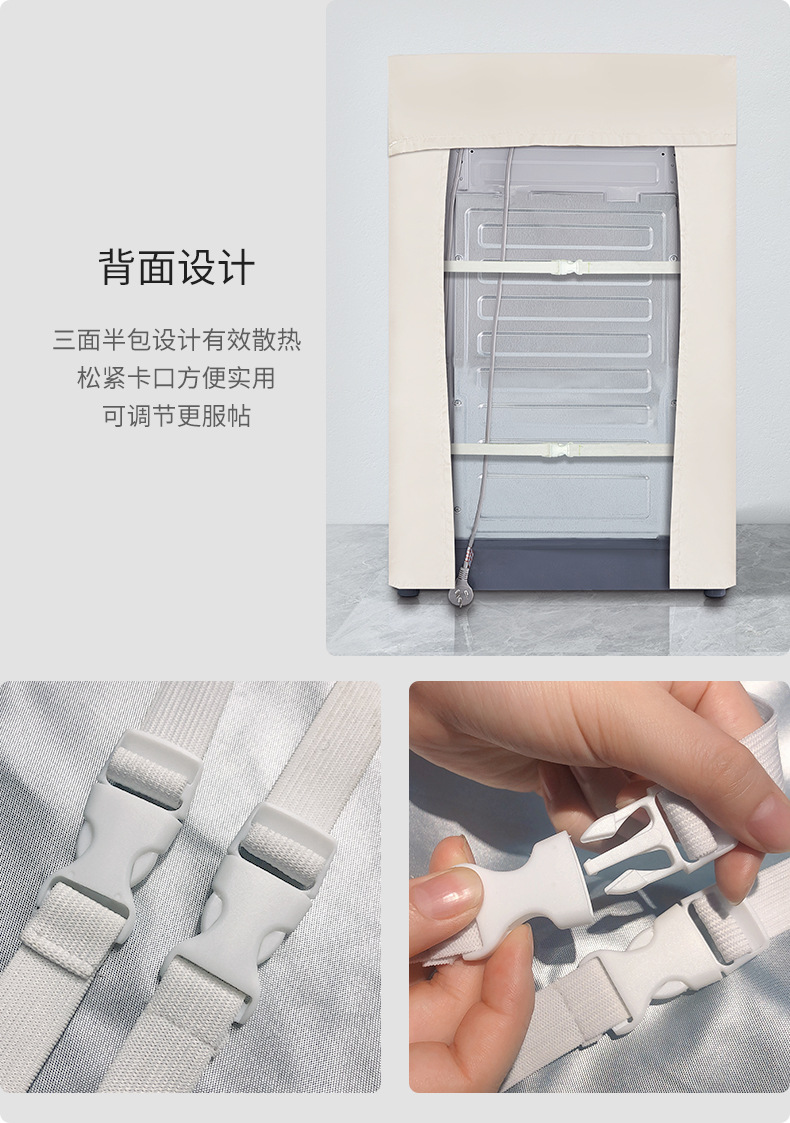 背面设计

三面半包设计有效散热
松紧卡口方便实用
可调节更服帖