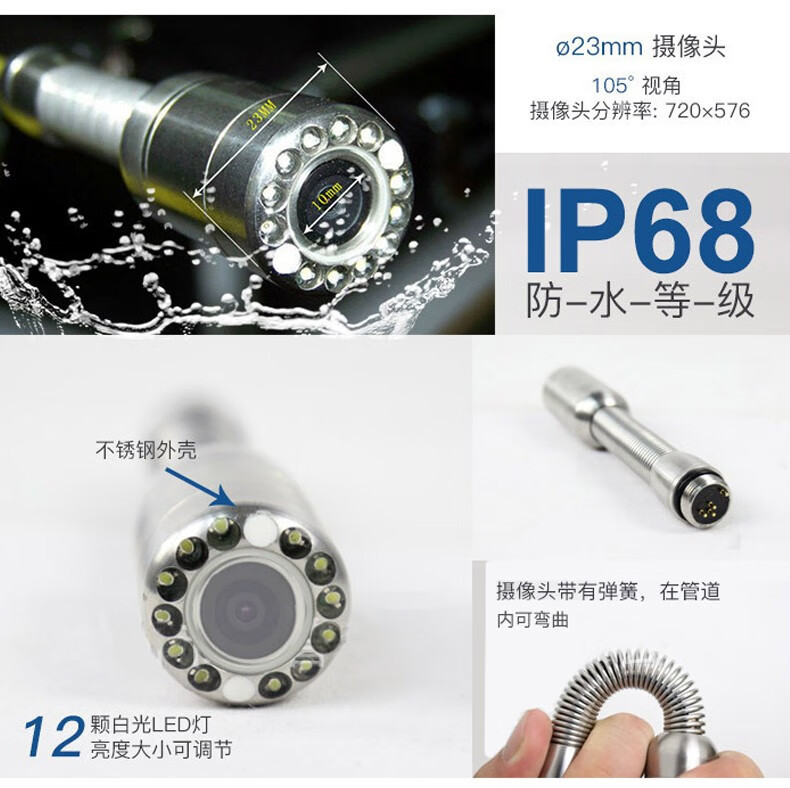 23MM

10mm

ø23mm 摄像头

105° 视角

摄像头分辨率: 720×576

IP68

防-水-等-级

不锈钢外壳

摄像头带有弹簧，在管道内可弯曲

12 颗白光LED灯
亮度大小可调节