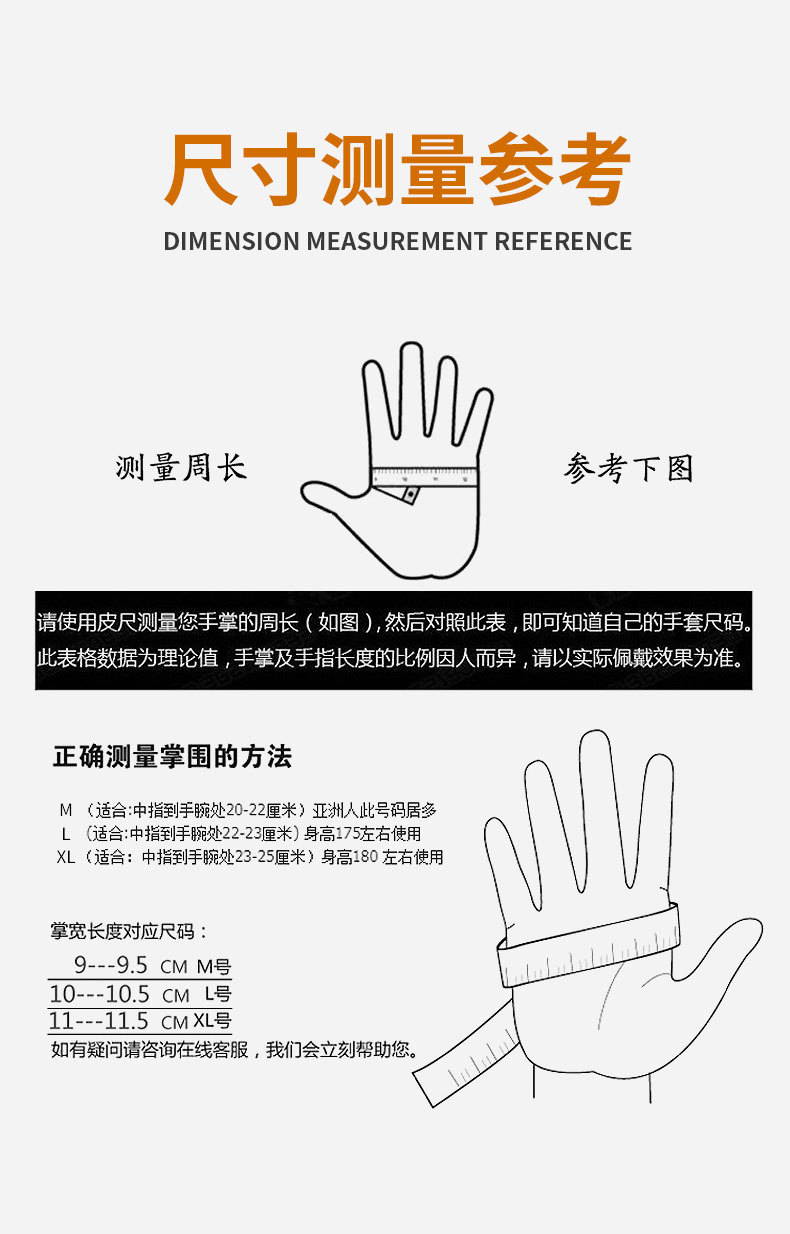 尺寸测量参考
DIMENSION MEASUREMENT REFERENCE

测量周长

参考下图

请使用皮尺测量您手掌的周长（如图），然后对照此表，即可知道自己的手套尺码。
此表格数据为理论值，手掌及手指长度的比例因人而异，请以实际佩戴效果为准。

正确测量掌围的方法

M （适合:中指到手腕处20-22厘米）亚洲人此号码居多
L （适合:中指到手腕处22-23厘米）身高175左右使用
XL（适合：中指到手腕处23-25厘米）身高180 左右使用

掌宽长度对应尺码：
9---9.5 CM M号
10---10.5 CM L号
11---11.5 CM XL号
如有疑问请咨询在线客服，我们会立刻帮助您。