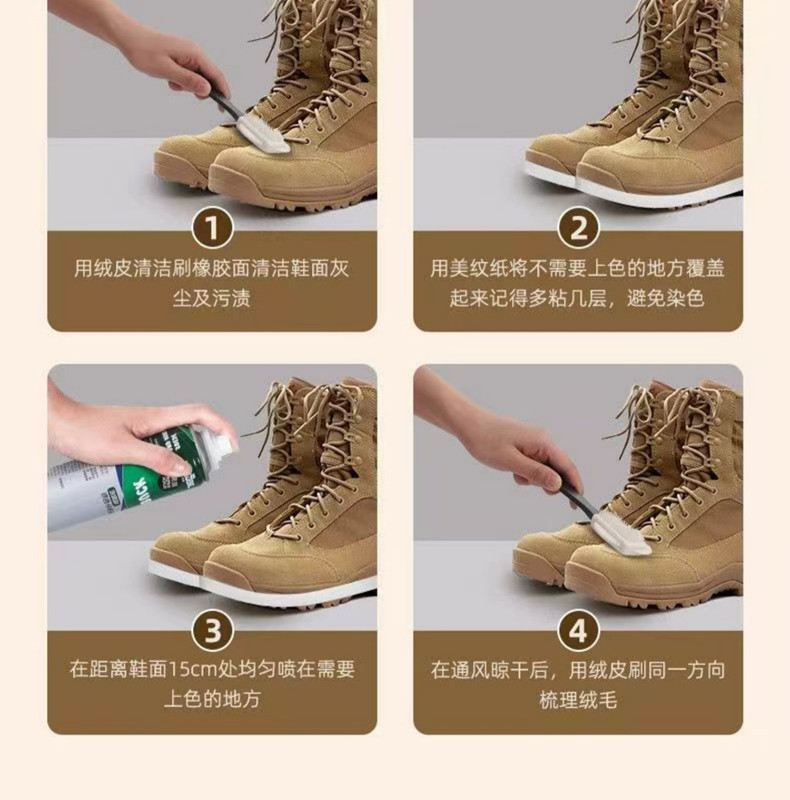 1
用绒皮清洁刷橡胶面清洁鞋面灰尘及污渍

2
用美纹纸将不需要上色的地方覆盖起来记得多粘几层，避免染色

3
在距离鞋面15cm处均匀喷在需要上色的地方

4
在通风晾干后，用绒皮刷同一方向梳理绒毛