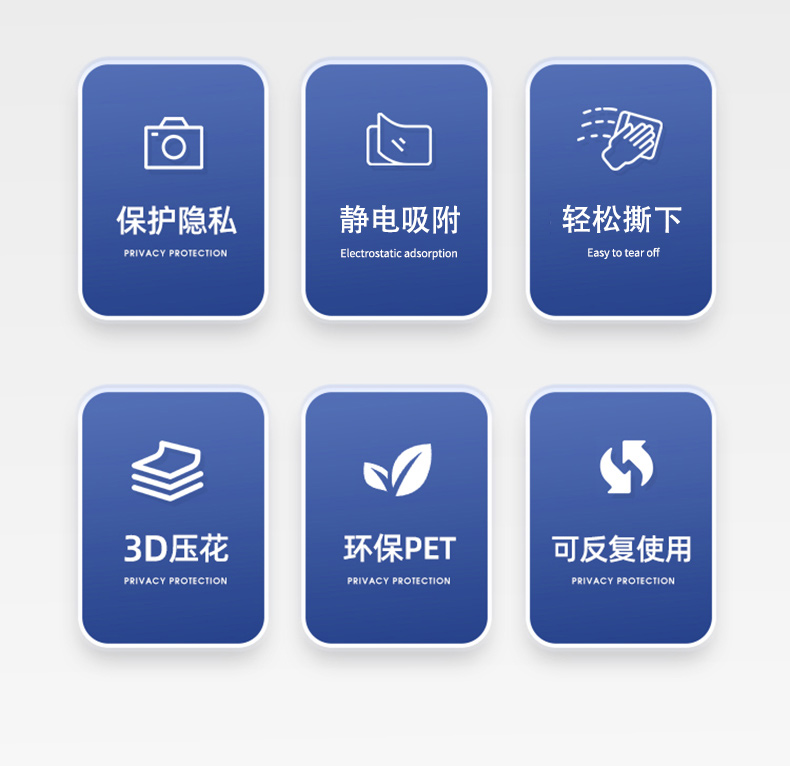 保护隐私
PRIVACY PROTECTION

静电吸附
Electrostatic adsorption

轻松撕下
Easy to tear off

3D压花
PRIVACY PROTECTION

环保PET
PRIVACY PROTECTION

可反复使用
PRIVACY PROTECTION