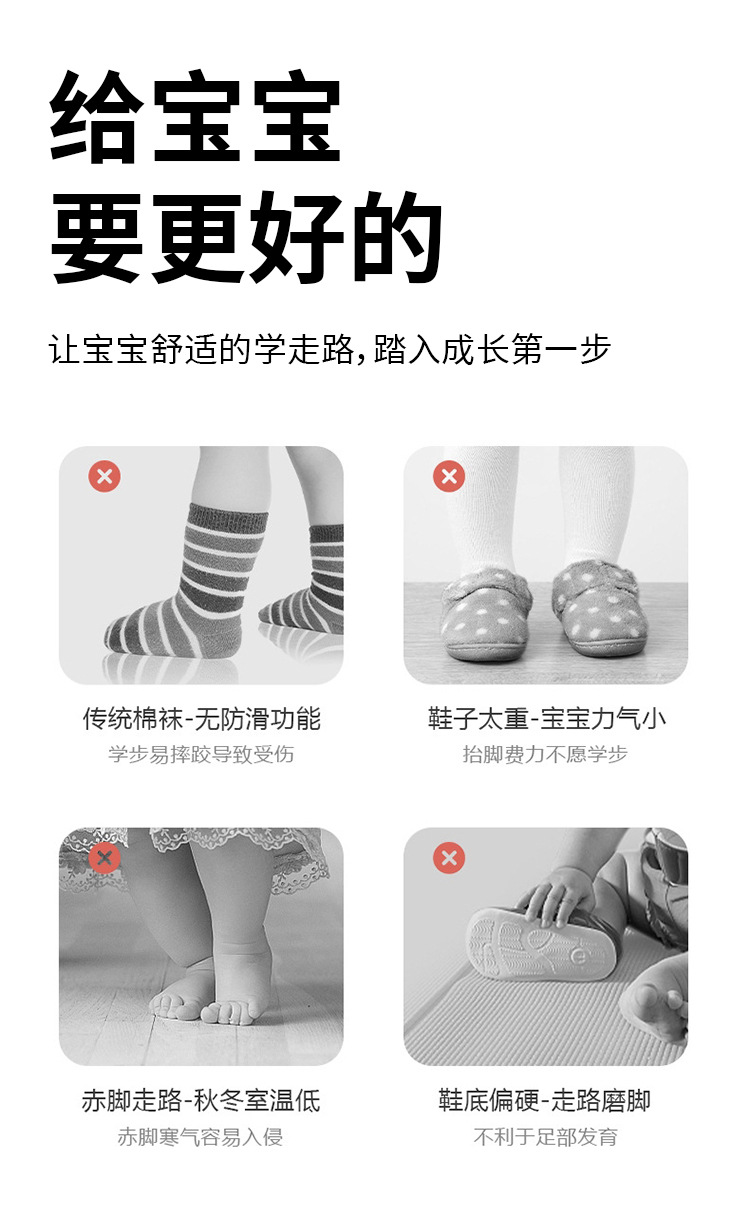 给宝宝
要更好的

让宝宝舒适的学走路，踏入成长第一步

传统棉袜-无防滑功能
学步易摔跤导致受伤

鞋子太重-宝宝力气小
抬脚费力不愿学步

赤脚走路-秋冬室温低
赤脚寒气容易入侵

鞋底偏硬-走路磨脚
不利于足部发育