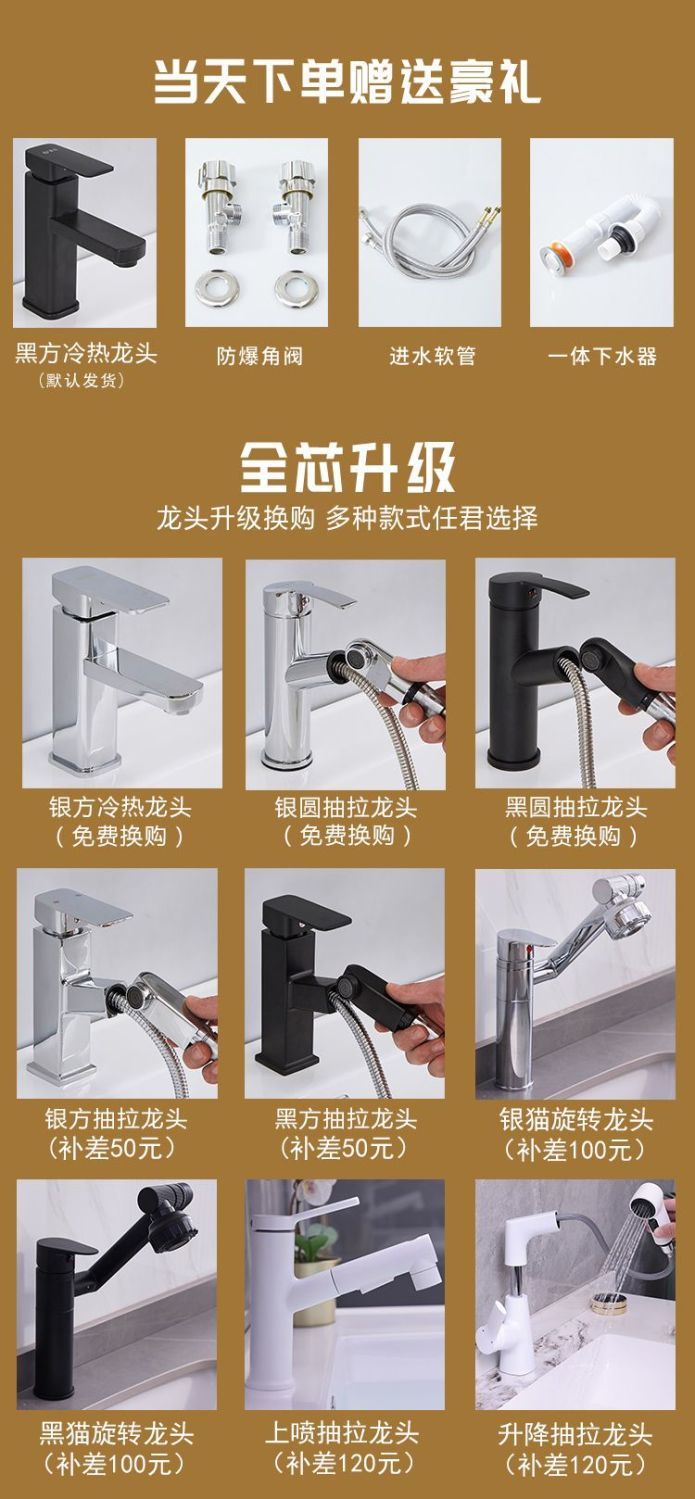 当天下单赠送豪礼

黑方冷热龙头
（默认发货）

防爆角阀

进水软管

一体下水器

全芯升级

龙头升级换购 多种款式任君选择

银方冷热龙头
（免费换购）

银圆抽拉龙头
（免费换购）

黑圆抽拉龙头
（免费换购）

银方抽拉龙头
（补差50元）

黑方抽拉龙头
（补差50元）

银猫旋转龙头
（补差100元）

黑猫旋转龙头
（补差100元）

上喷抽拉龙头
（补差120元）

升降抽拉龙头
（补差120元）