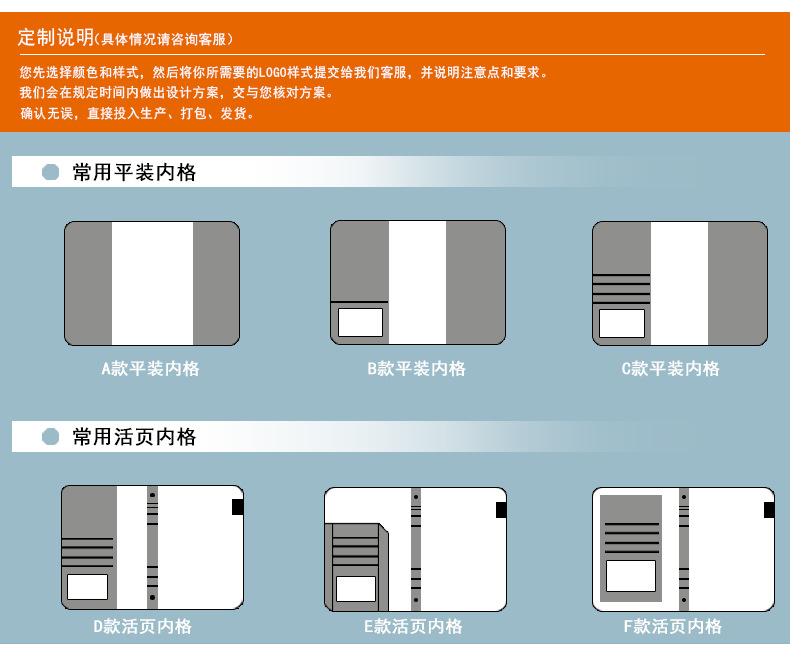 定制说明(具体情况请咨询客服)

您先选择颜色和样式，然后将你所需要的LOGO样式提交给我们客服，并说明注意点和要求。
我们会在规定时间内做出设计方案，交与您核对方案。
确认无误，直接投入生产、打包、发货。

常用平装内格

A款平装内格

B款平装内格

C款平装内格

常用活页内格

D款活页内格

E款活页内格

F款活页内格