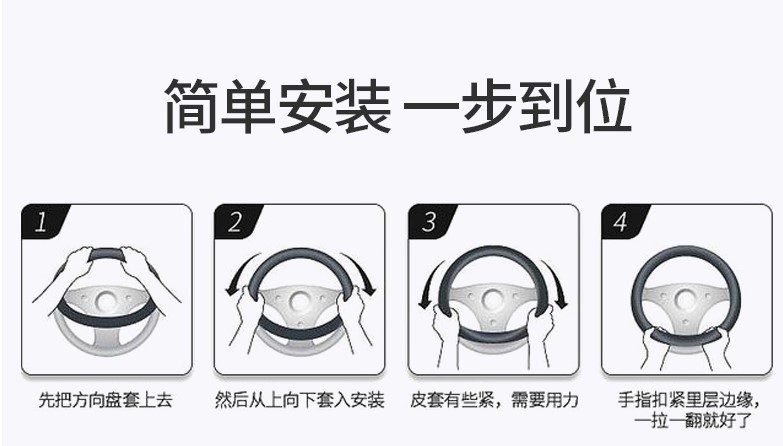 简单安装 一步到位

1

先把方向盘套上去

2

然后从上向下套入安装

3

皮套有些紧，需要用力

4

手指扣紧里层边缘，一拉一翻就好了