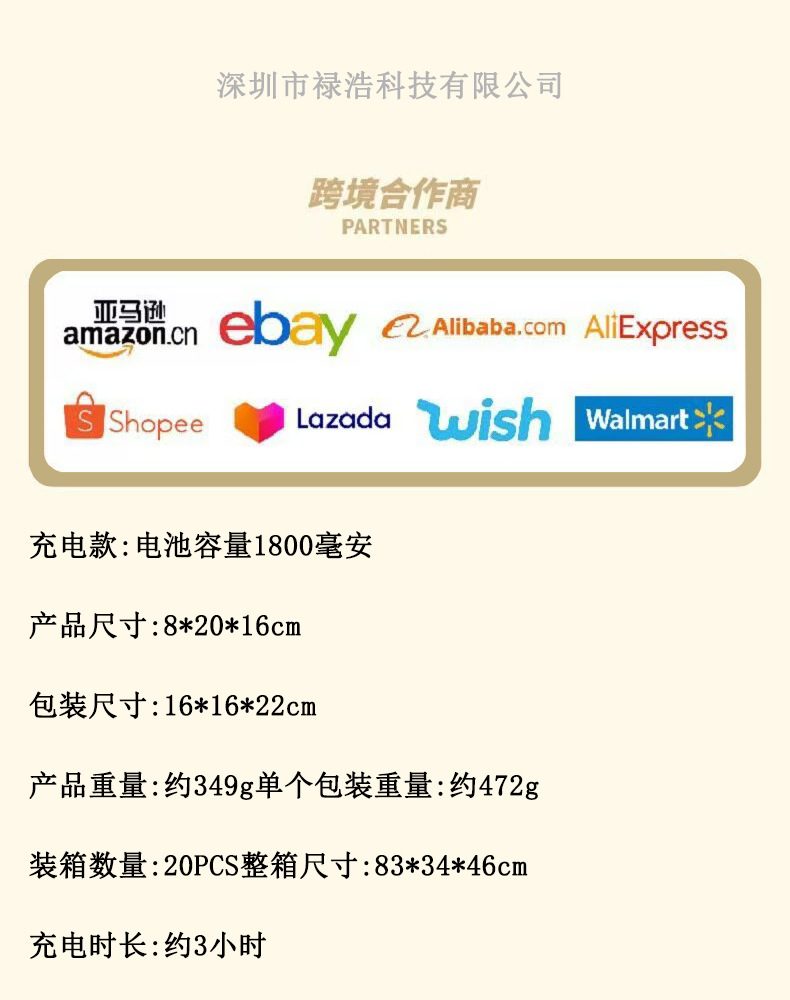 深圳市禄浩科技有限公司

跨境合作商
PARTNERS

亚马逊
amazon.cn
ebay
Alibaba.com
AliExpress
Shopee
Lazada
wish
Walmart

充电款:电池容量1800毫安

产品尺寸:8*20*16cm

包装尺寸:16*16*22cm

产品重量:约349g单个包装重量:约472g

装箱数量:20PCS整箱尺寸:83*34*46cm

充电时长:约3小时