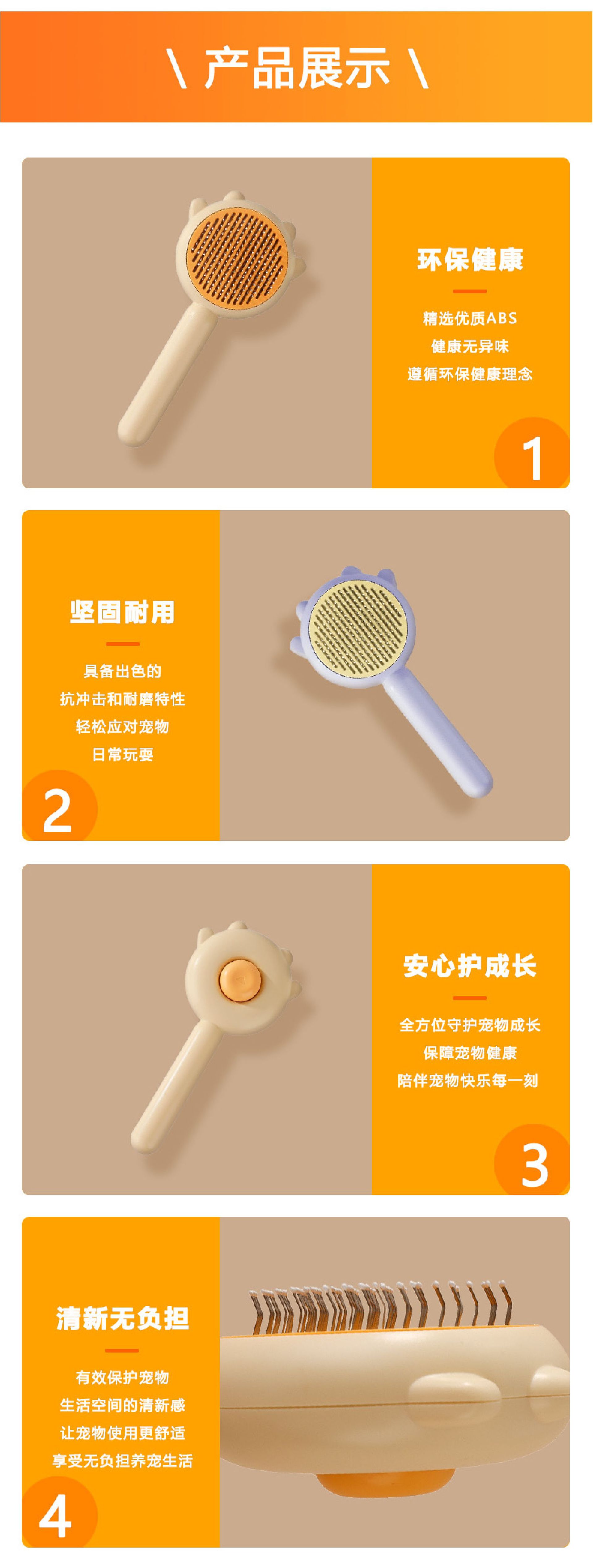 \ 产品展示 \

环保健康

精选优质ABS
健康无异味
遵循环保健康理念

1

坚固耐用

具备出色的
抗冲击和耐磨特性
轻松应对宠物
日常玩耍

2

安心护成长

全方位守护宠物成长
保障宠物健康
陪伴宠物快乐每一刻

3

清新无负担

有效保护宠物
生活空间的清新感
让宠物使用更舒适
享受无负担养宠生活

4