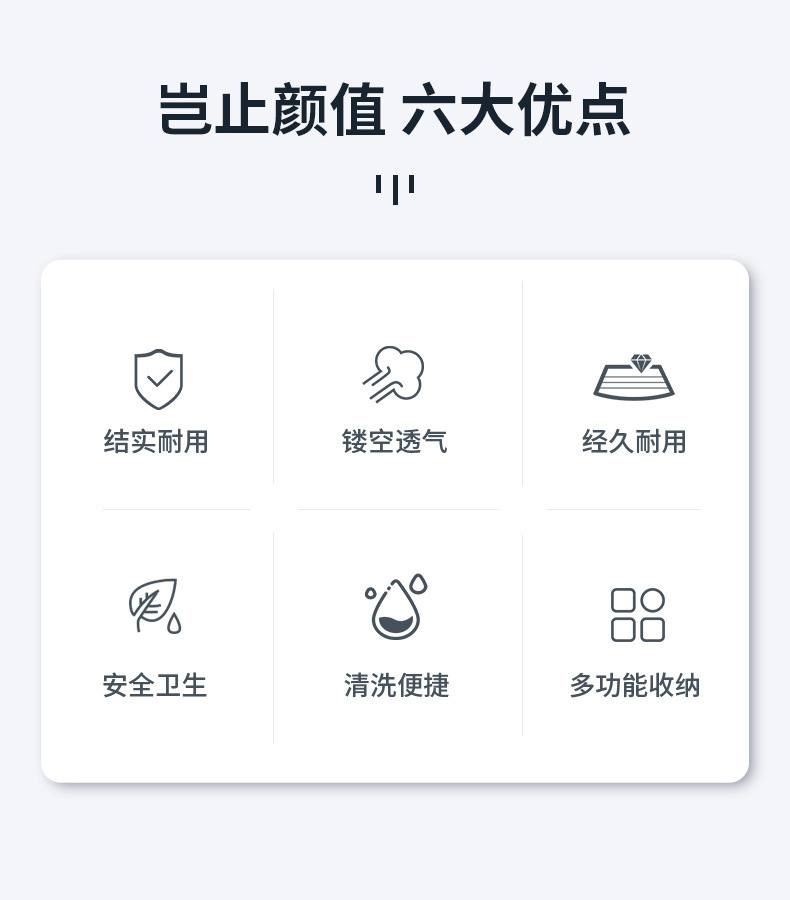 岂止颜值 六大优点

结实耐用

镂空透气

经久耐用

安全卫生

清洗便捷

多功能收纳