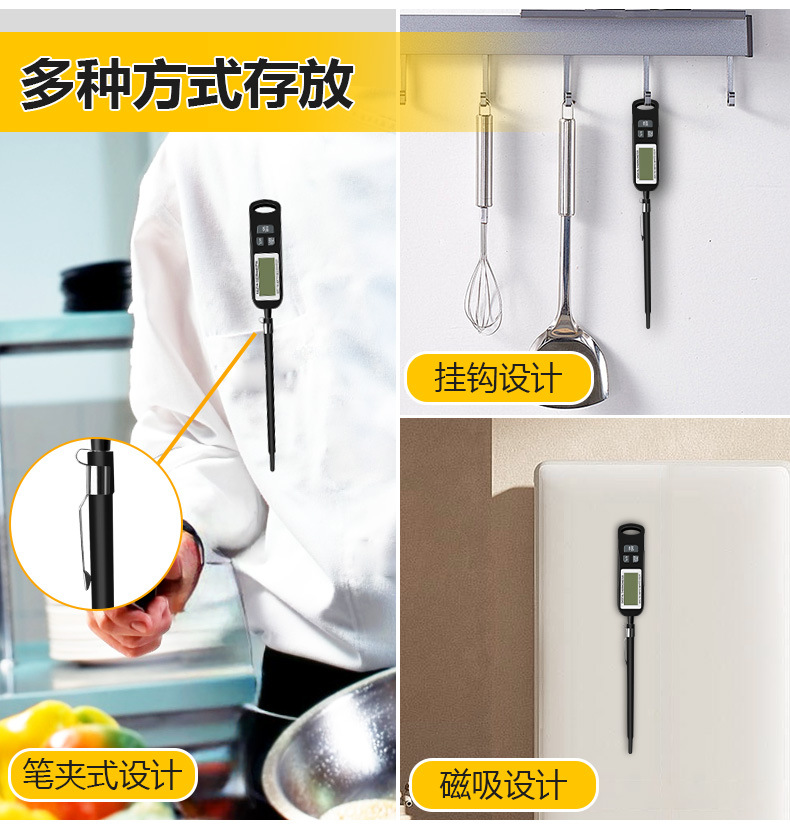 多种方式存放

挂钩设计

笔夹式设计

磁吸设计