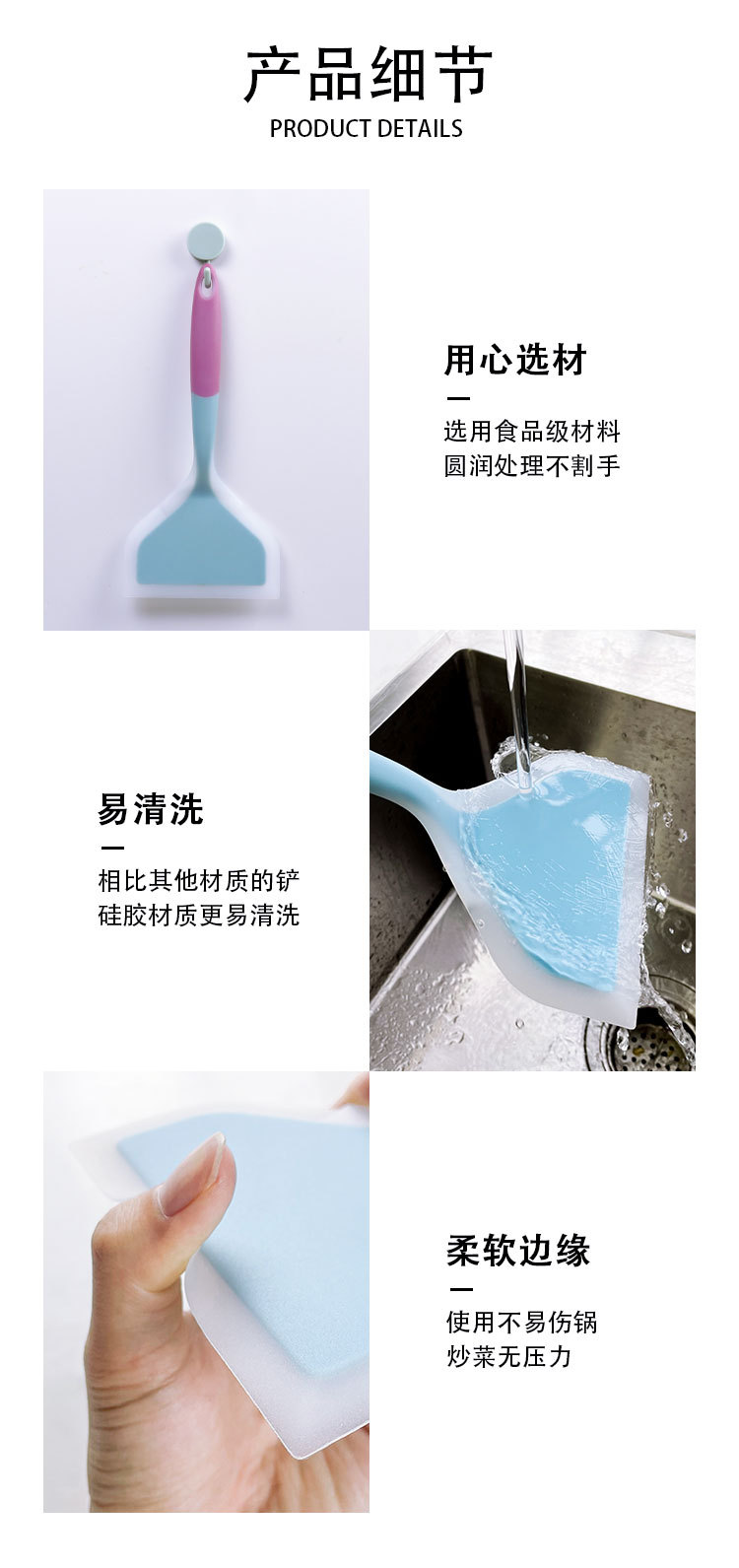 产品细节
PRODUCT DETAILS

用心选材

选用食品级材料
圆润处理不割手

易清洗

相比其他材质的铲
硅胶材质更易清洗

柔软边缘

使用不易伤锅
炒菜无压力