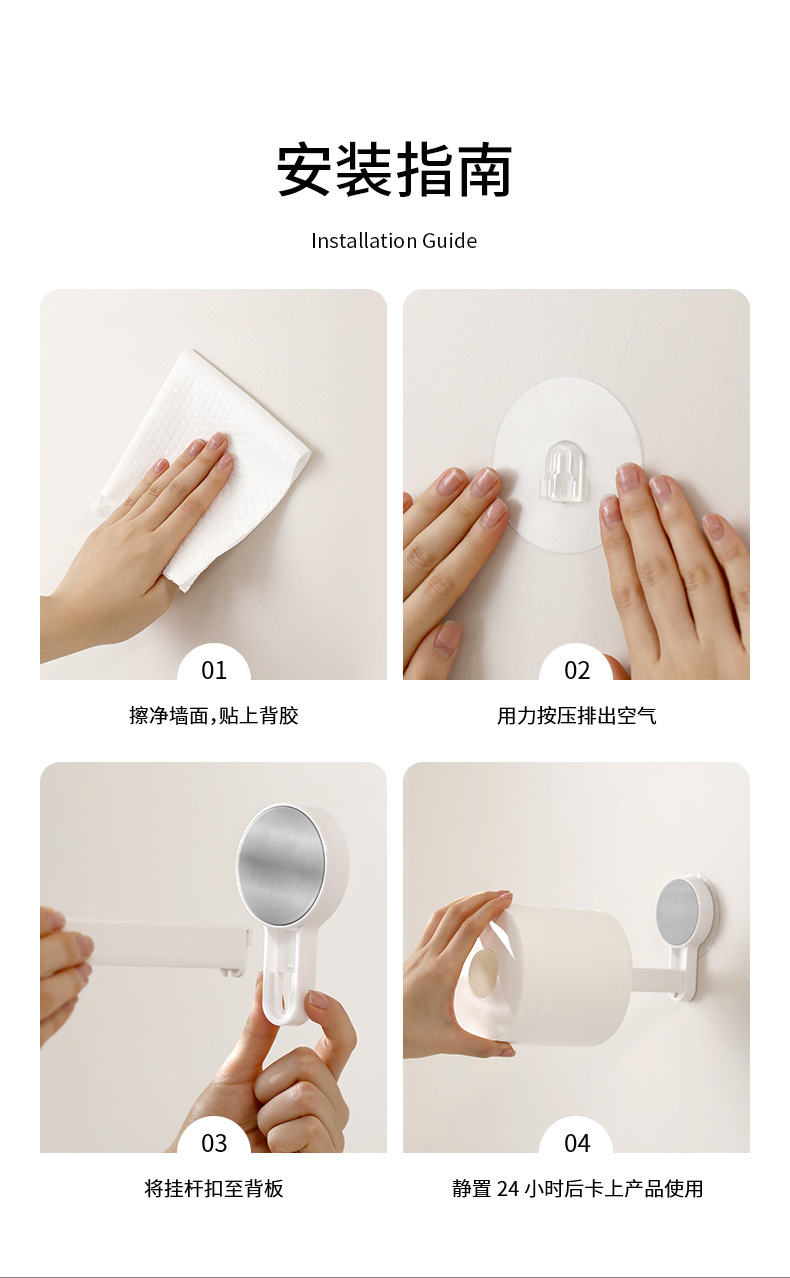 安装指南

Installation Guide

01

擦净墙面，贴上背胶

02

用力按压排出空气

03

将挂杆扣至背板

04

静置 24 小时后卡上产品使用