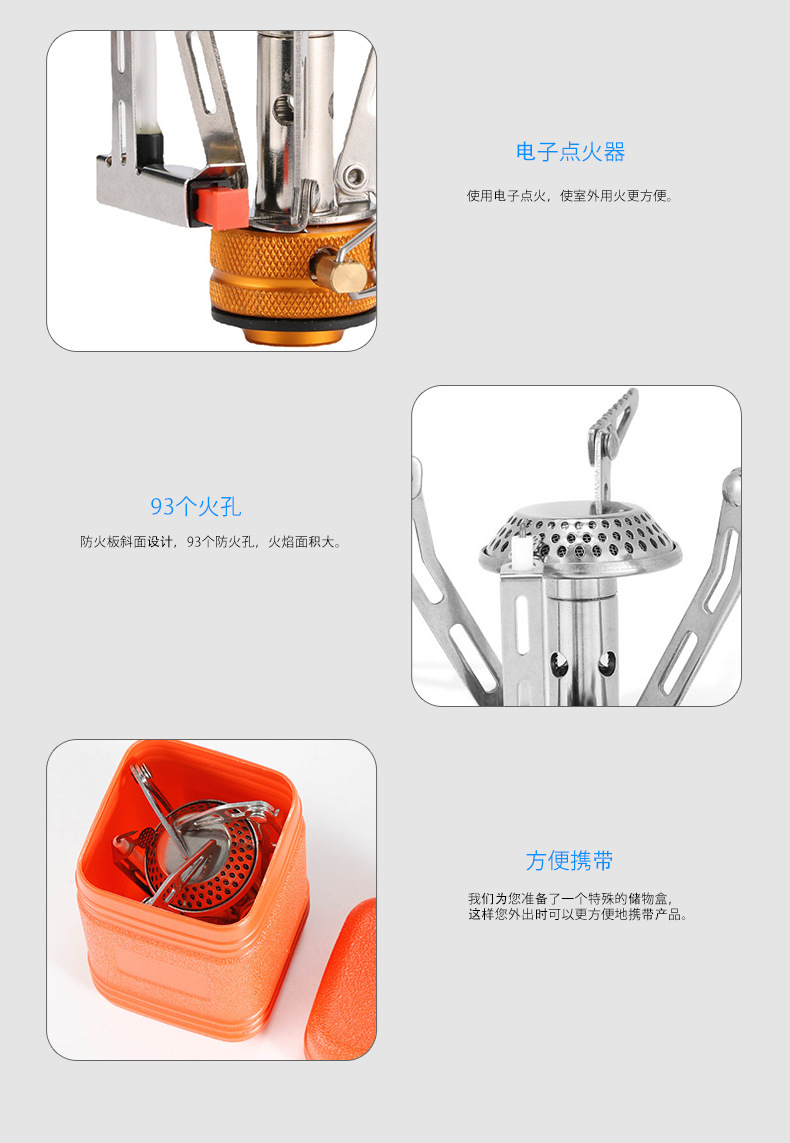 电子点火器

使用电子点火，使室外用火更方便。

93个火孔

防火板斜面设计，93个防火孔，火焰面积大。

方便携带

我们为您准备了一个特殊的储物盒，
这样您外出时可以更方便地携带产品。