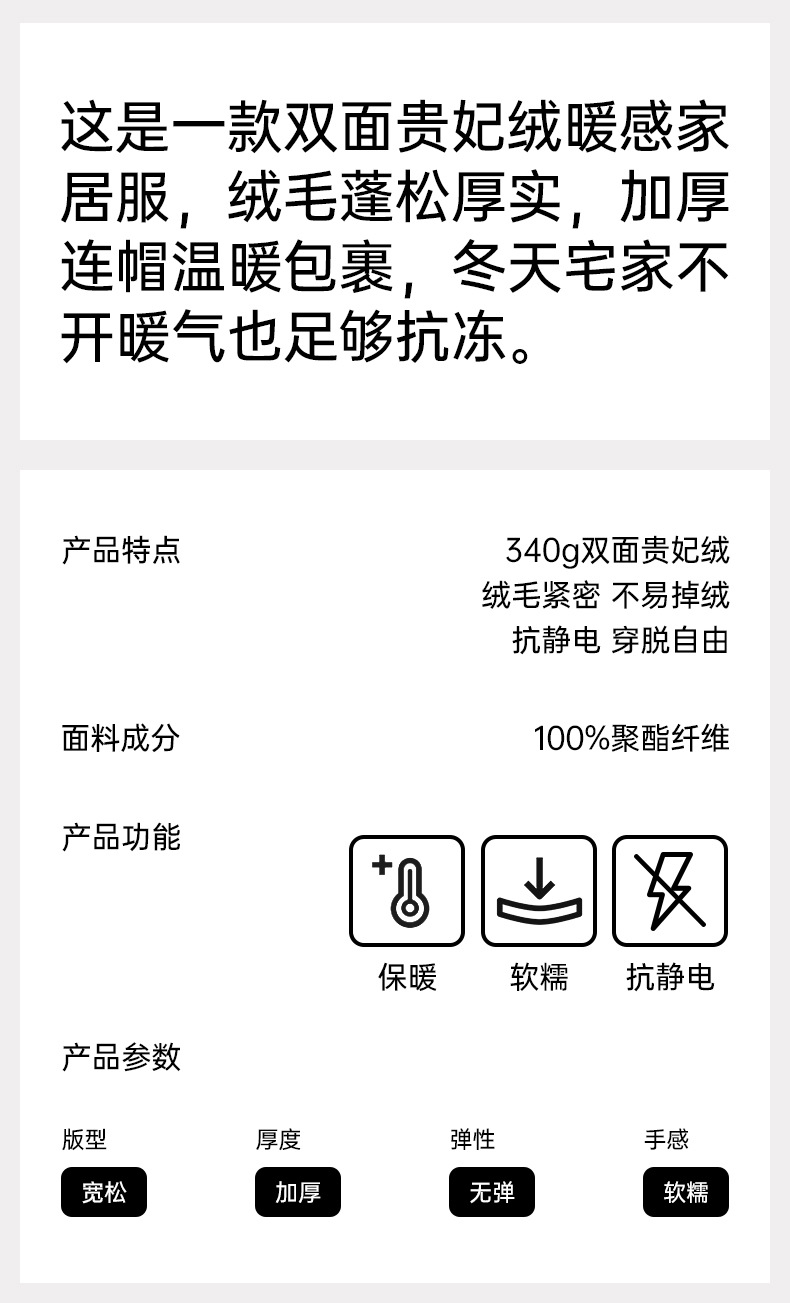 这是一款双面贵妃绒暖感家居服，绒毛蓬松厚实，加厚连帽温暖包裹，冬天宅家不开暖气也足够抗冻。

产品特点
340g双面贵妃绒
绒毛紧密 不易掉绒
抗静电 穿脱自由

面料成分
100%聚酯纤维

产品功能
保暖 软糯 抗静电

产品参数

版型
宽松

厚度
加厚

弹性
无弹

手感
软糯