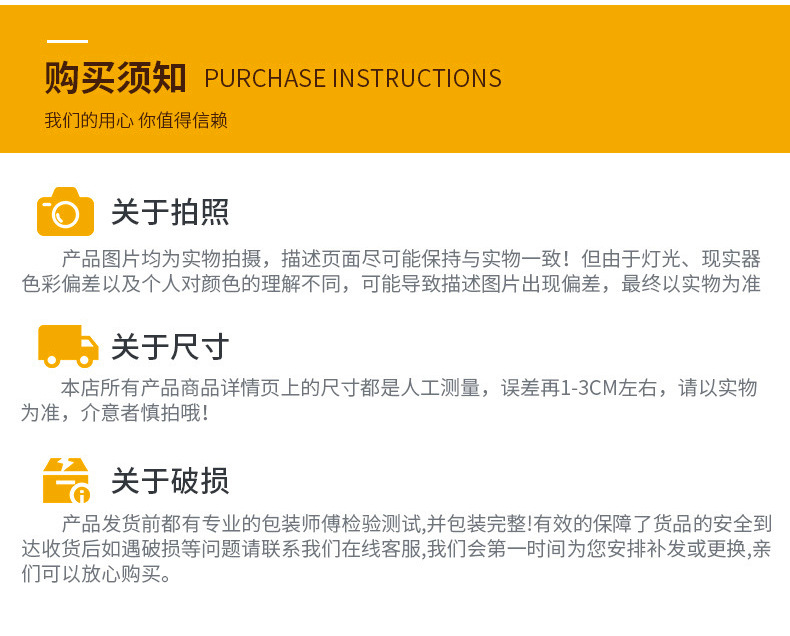 购买须知 PURCHASE INSTRUCTIONS

我们的用心 你值得信赖

关于拍照

产品图片均为实物拍摄，描述页面尽可能保持与实物一致！但由于灯光、现实器色彩偏差以及个人对颜色的理解不同，可能导致描述图片出现偏差，最终以实物为准

关于尺寸

本店所有产品商品详情页上的尺寸都是人工测量，误差再1-3CM左右，请以实物为准，介意者慎拍哦!

关于破损

产品发货前都有专业的包装师傅检验测试,并包装完整!有效的保障了货品的安全到达收货后如遇破损等问题请联系我们在线客服,我们会第一时间为您安排补发或更换,亲们可以放心购买。