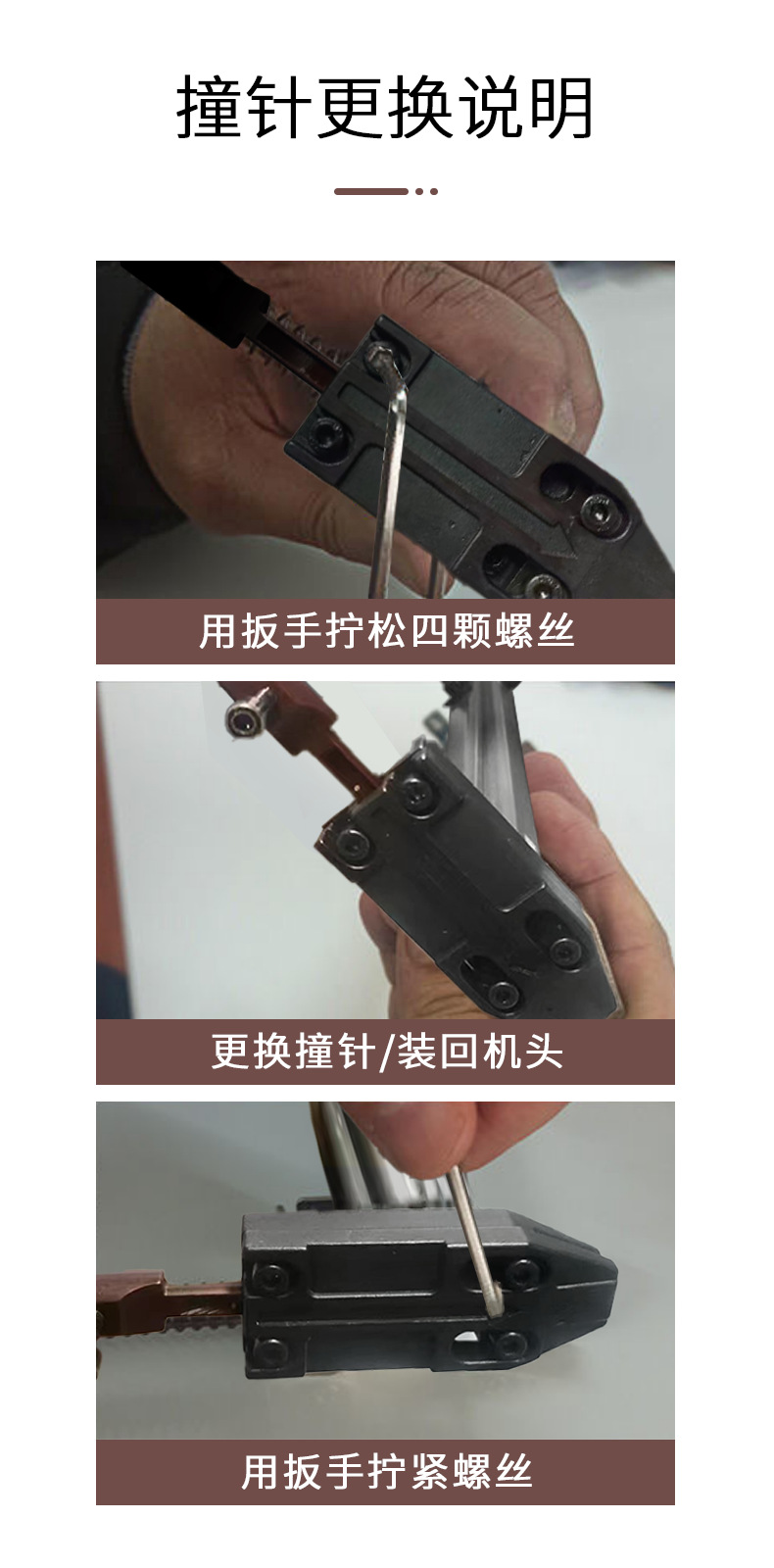 撞针更换说明

用扳手拧松四颗螺丝

更换撞针/装回机头

用扳手拧紧螺丝