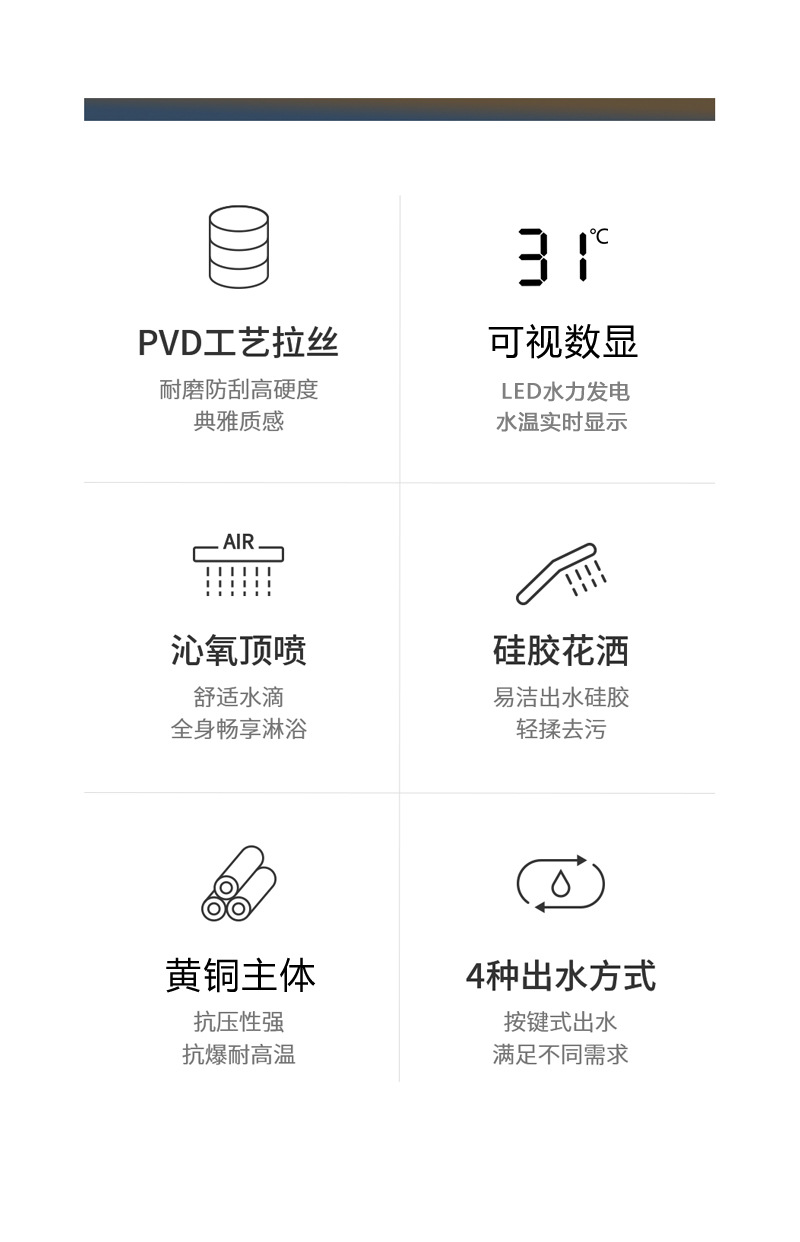 PVD工艺拉丝
耐磨防刮高硬度
典雅质感

31℃

可视数显
LED水力发电
水温实时显示

AIR

沁氧顶喷
舒适水滴
全身畅享淋浴

硅胶花洒
易洁出水硅胶
轻揉去污

黄铜主体
抗压性强
抗爆耐高温

4种出水方式
按键式出水
满足不同需求