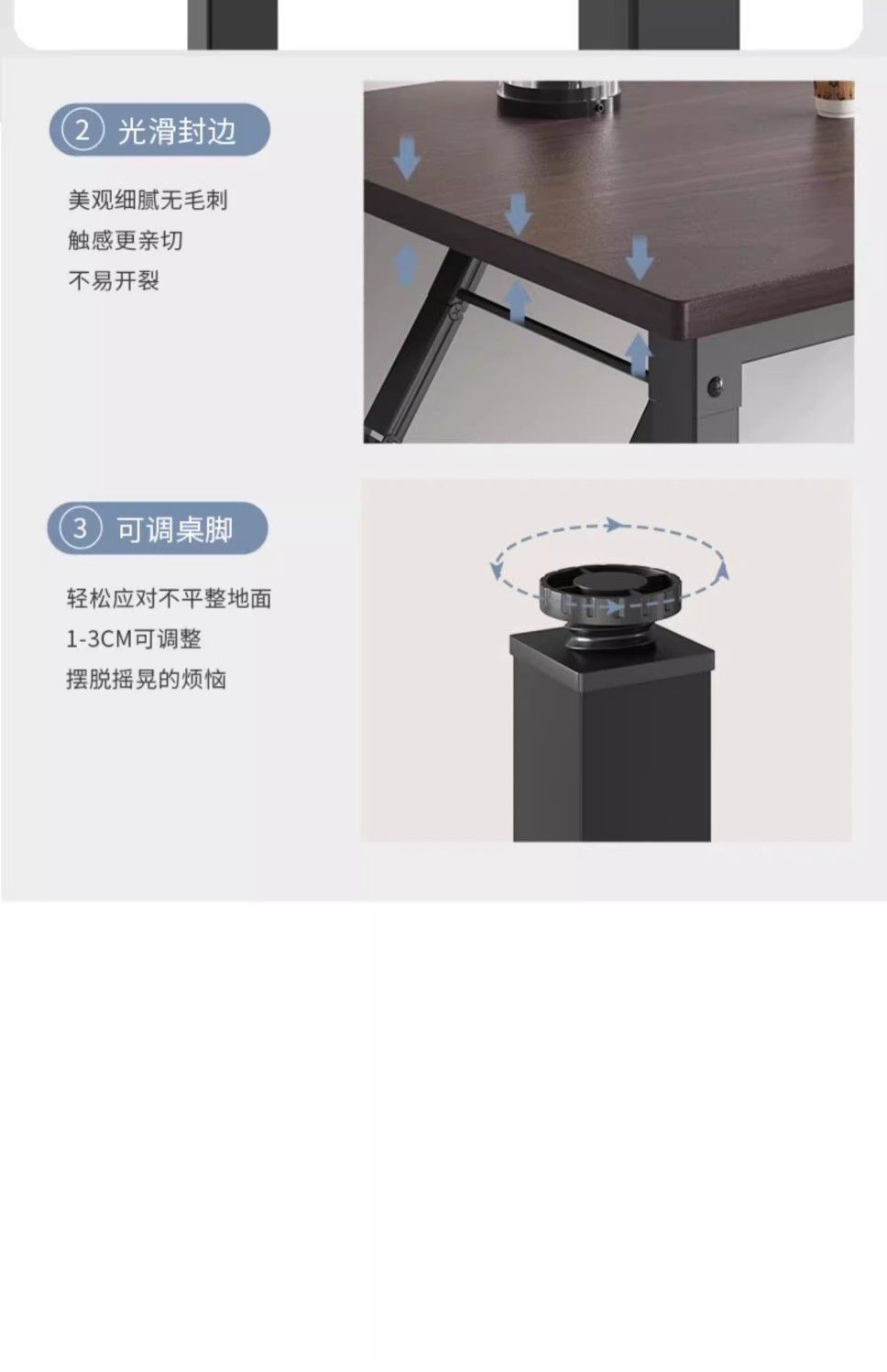 ② 光滑封边

美观细腻无毛刺
触感更亲切
不易开裂

③ 可调桌脚

轻松应对不平整地面
1-3CM可调整
摆脱摇晃的烦恼