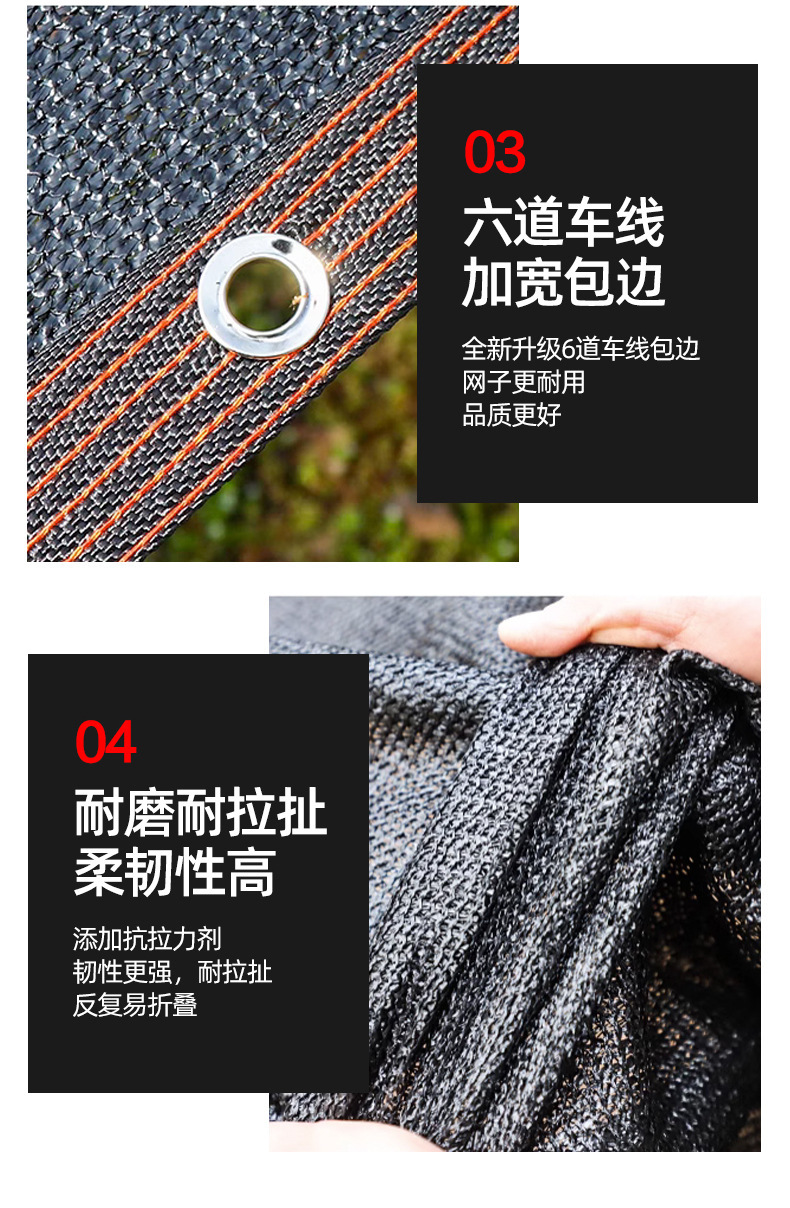 03

六道车线
加宽包边

全新升级6道车线包边
网子更耐用
品质更好

04

耐磨耐拉扯
柔韧性高

添加抗拉力剂
韧性更强，耐拉扯
反复易折叠