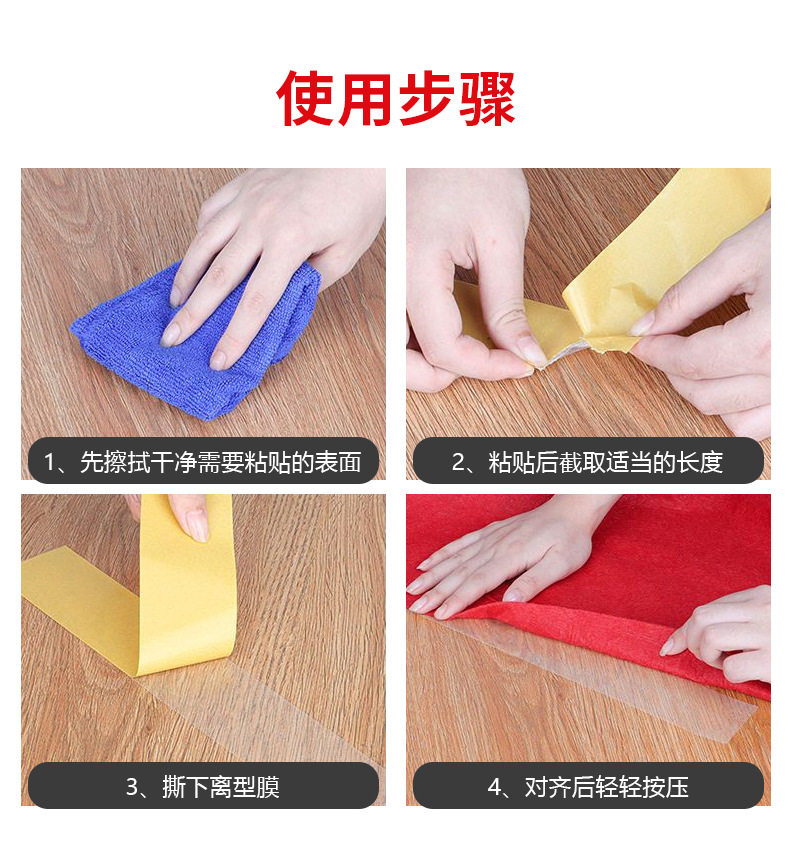 使用步骤

1、先擦拭干净需要粘贴的表面

2、粘贴后截取适当的长度

3、撕下离型膜

4、对齐后轻轻按压