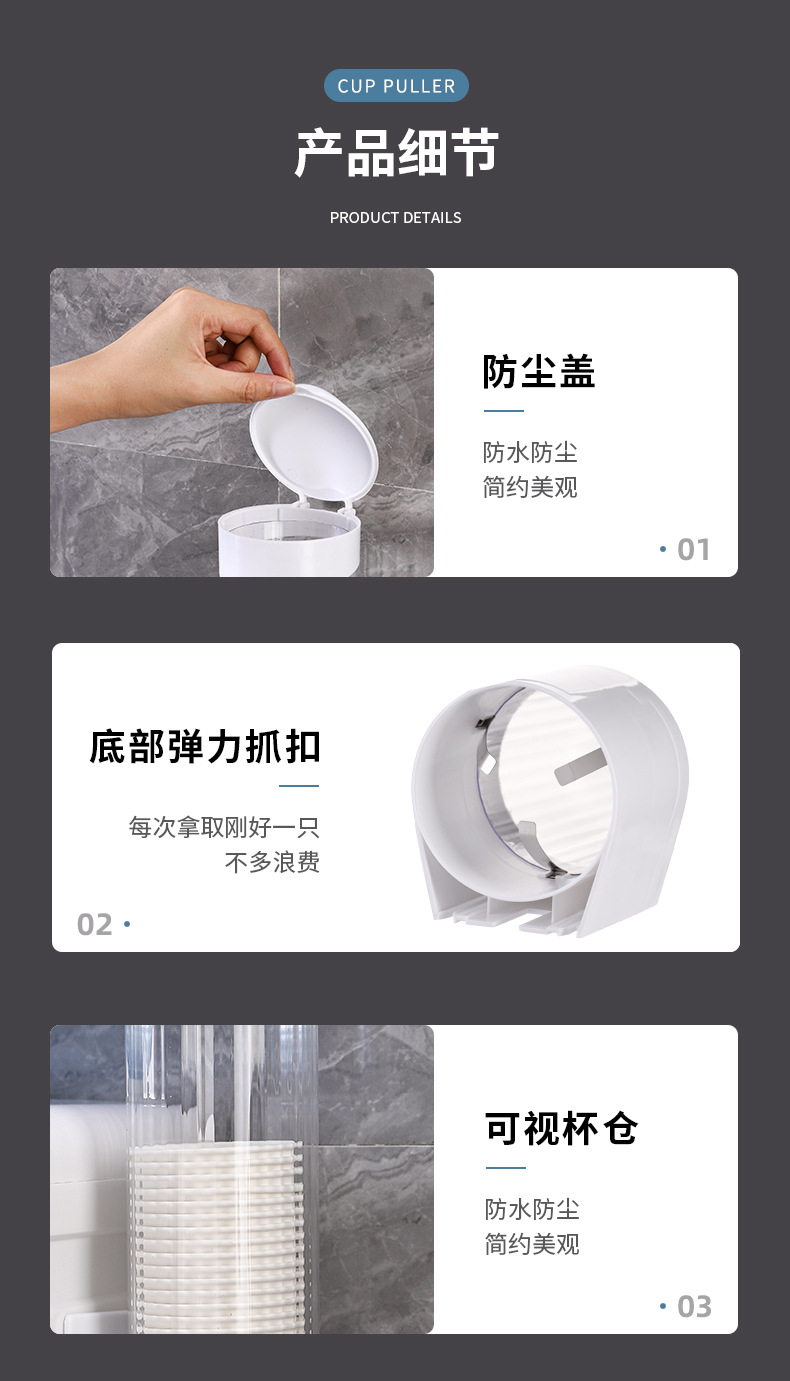 CUP PULLER

产品细节

PRODUCT DETAILS

防尘盖

防水防尘
简约美观

· 01

底部弹力抓扣

每次拿取刚好一只
不多浪费

02 ·

可视杯仓

防水防尘
简约美观

· 03