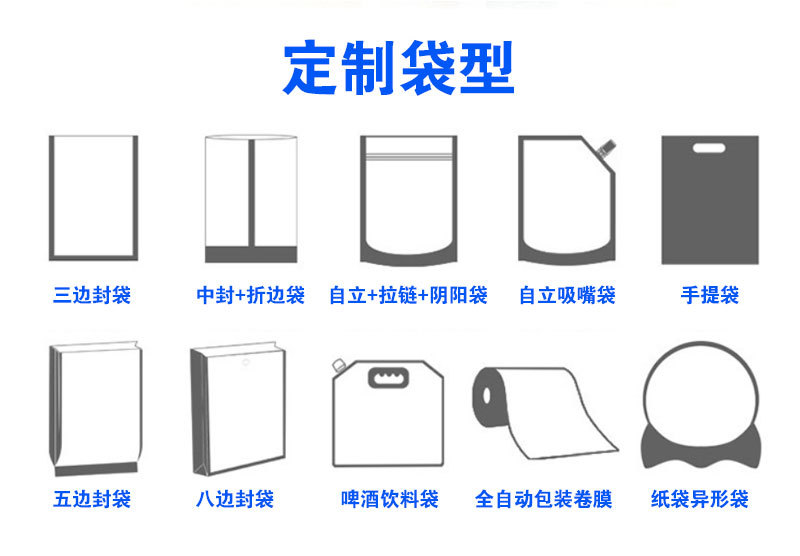 定制袋型

三边封袋 中封+折边袋 自立+拉链+阴阳袋 自立吸嘴袋 手提袋

五边封袋 八边封袋 啤酒饮料袋 全自动包装卷膜 纸袋异形袋