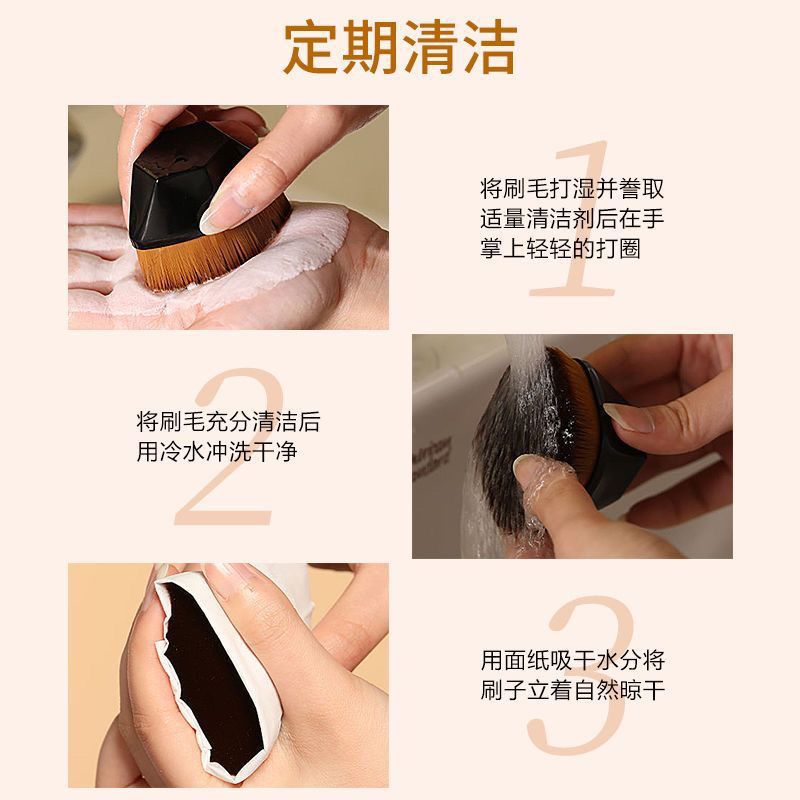 定期清洁

1
将刷毛打湿并誊取适量清洁剂后在手掌上轻轻的打圈

2
将刷毛充分清洁后用冷水冲洗干净

3
用面纸吸干水分将刷子立着自然晾干