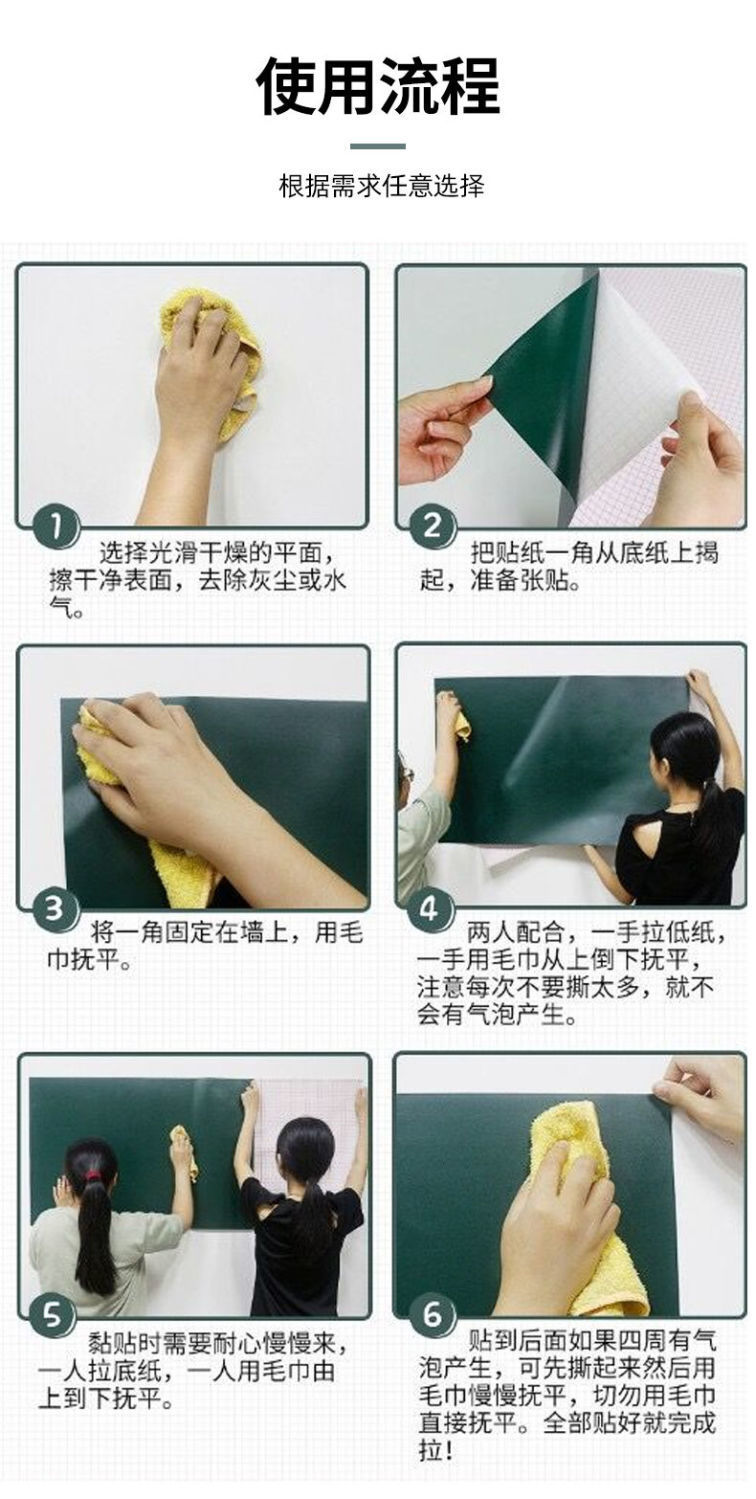 使用流程

根据需求任意选择

1 选择光滑干燥的平面，擦干净表面，去除灰尘或水气。

2 把贴纸一角从底纸上揭起，准备张贴。

3 将一角固定在墙上，用毛巾抚平。

4 两人配合，一手拉低纸，一手用毛巾从上倒下抚平，注意每次不要撕太多，就不会有气泡产生。

5 黏贴时需要耐心慢慢来，一人拉底纸，一人用毛巾由上到下抚平。

6 贴到后面如果四周有气泡产生，可先撕起来然后用毛巾慢慢抚平，切勿用毛巾直接抚平。全部贴好就完成拉！