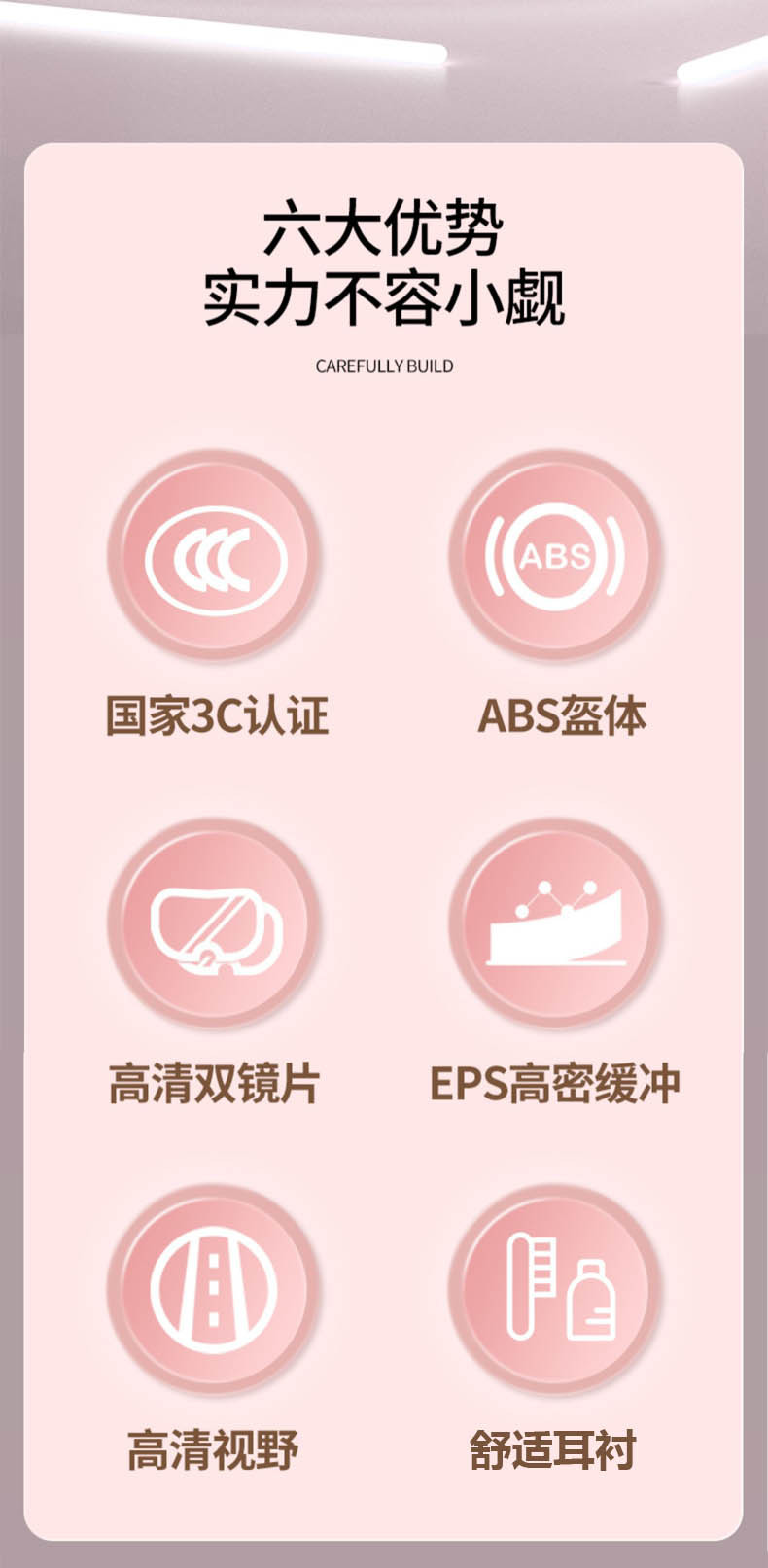 六大优势
实力不容小觑

CAREFULLY BUILD

ABS

国家3C认证

ABS盔体

高清双镜片

EPS高密缓冲

高清视野

舒适耳衬