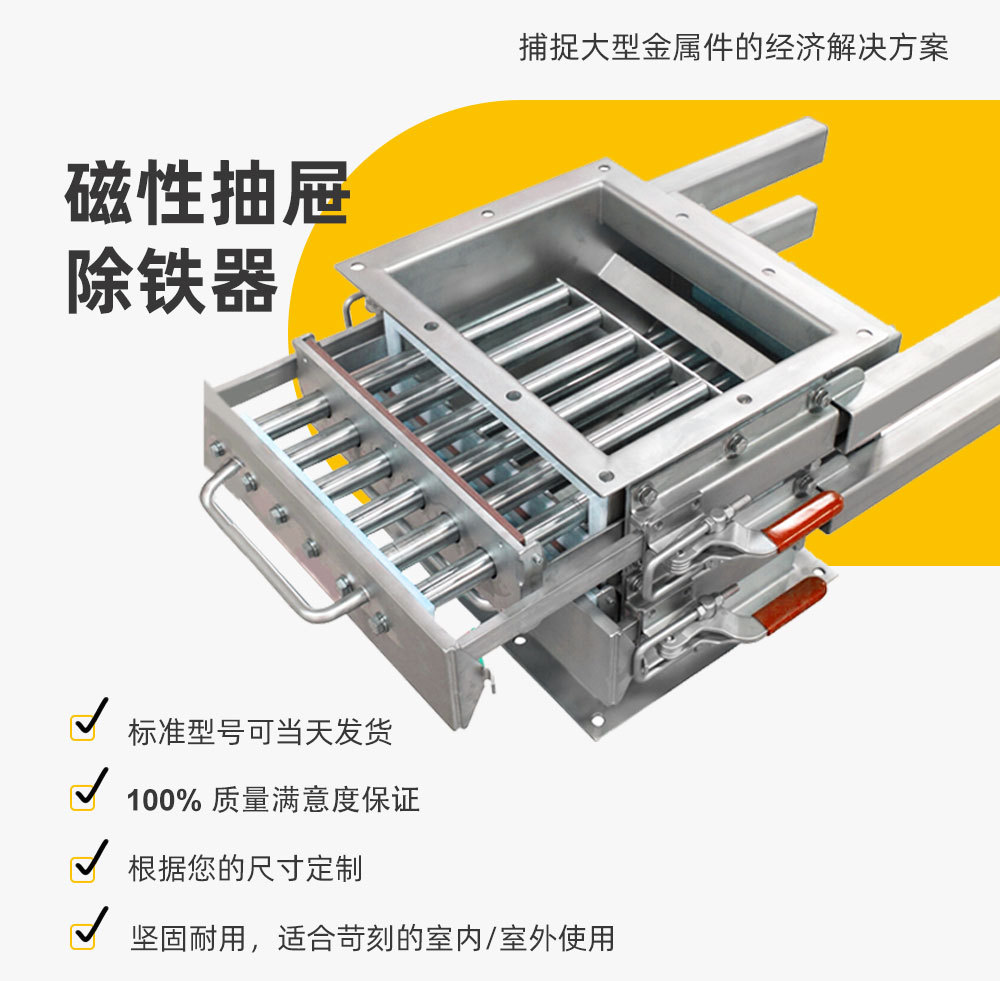 捕捉大型金属件的经济解决方案

磁性抽屉
除铁器

标准型号可当天发货

100% 质量满意度保证

根据您的尺寸定制

坚固耐用，适合苛刻的室内/室外使用