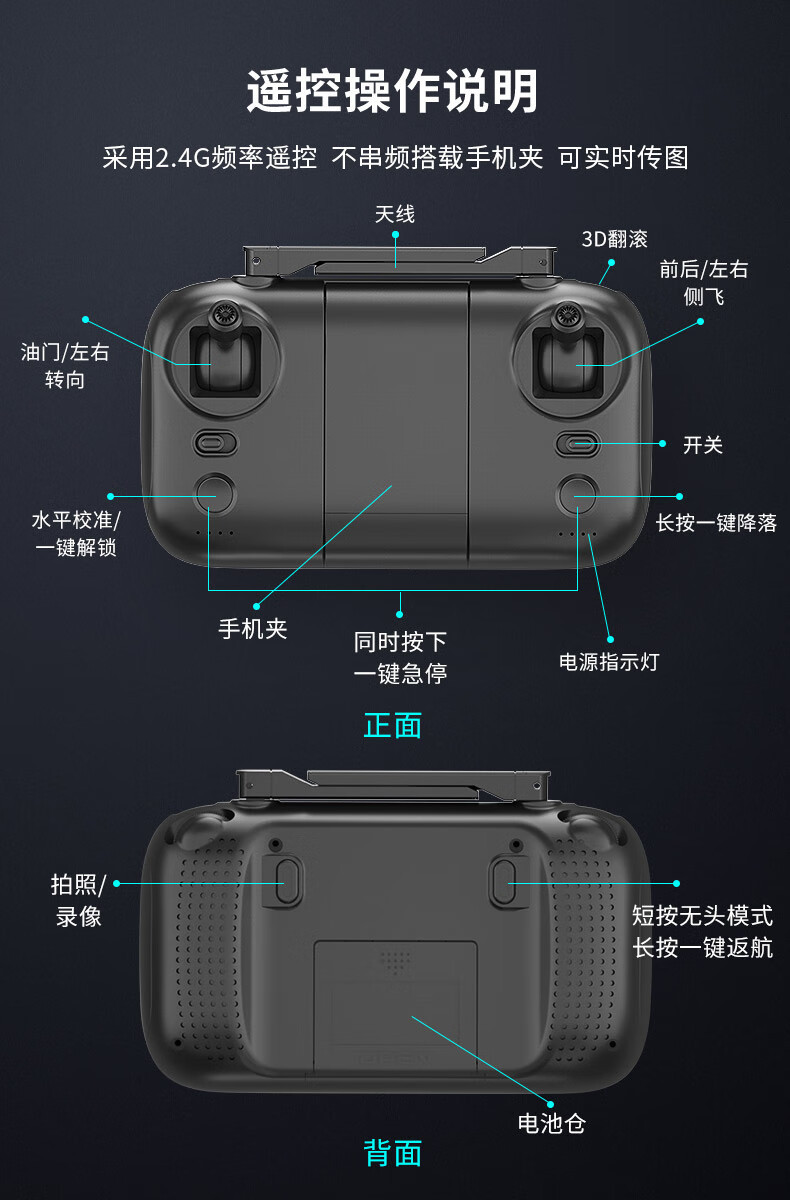 遥控操作说明

采用2.4G频率遥控 不串频搭载手机夹 可实时传图

天线

3D翻滚

前后/左右侧飞

油门/左右转向

开关

水平校准/一键解锁

长按一键降落

手机夹

同时按下一键急停

电源指示灯

正面

拍照/录像

短按无头模式
长按一键返航

电池仓

背面