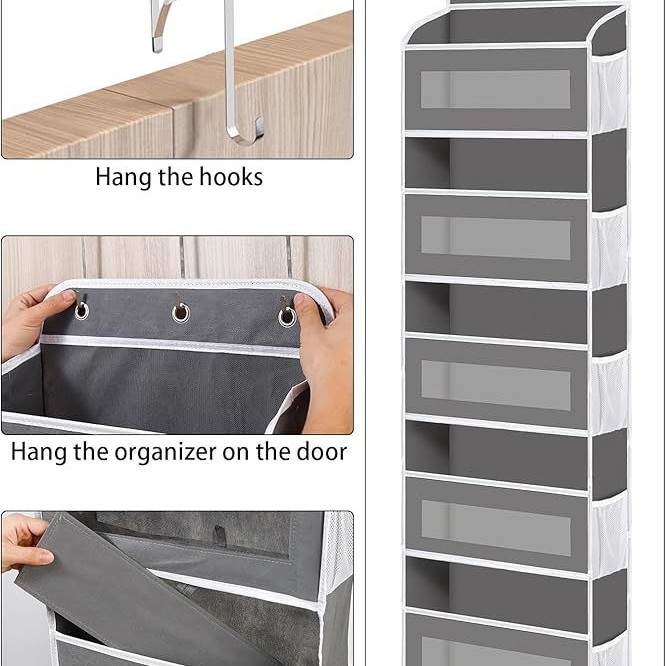 Hang the hooks

Hang the organizer on the door