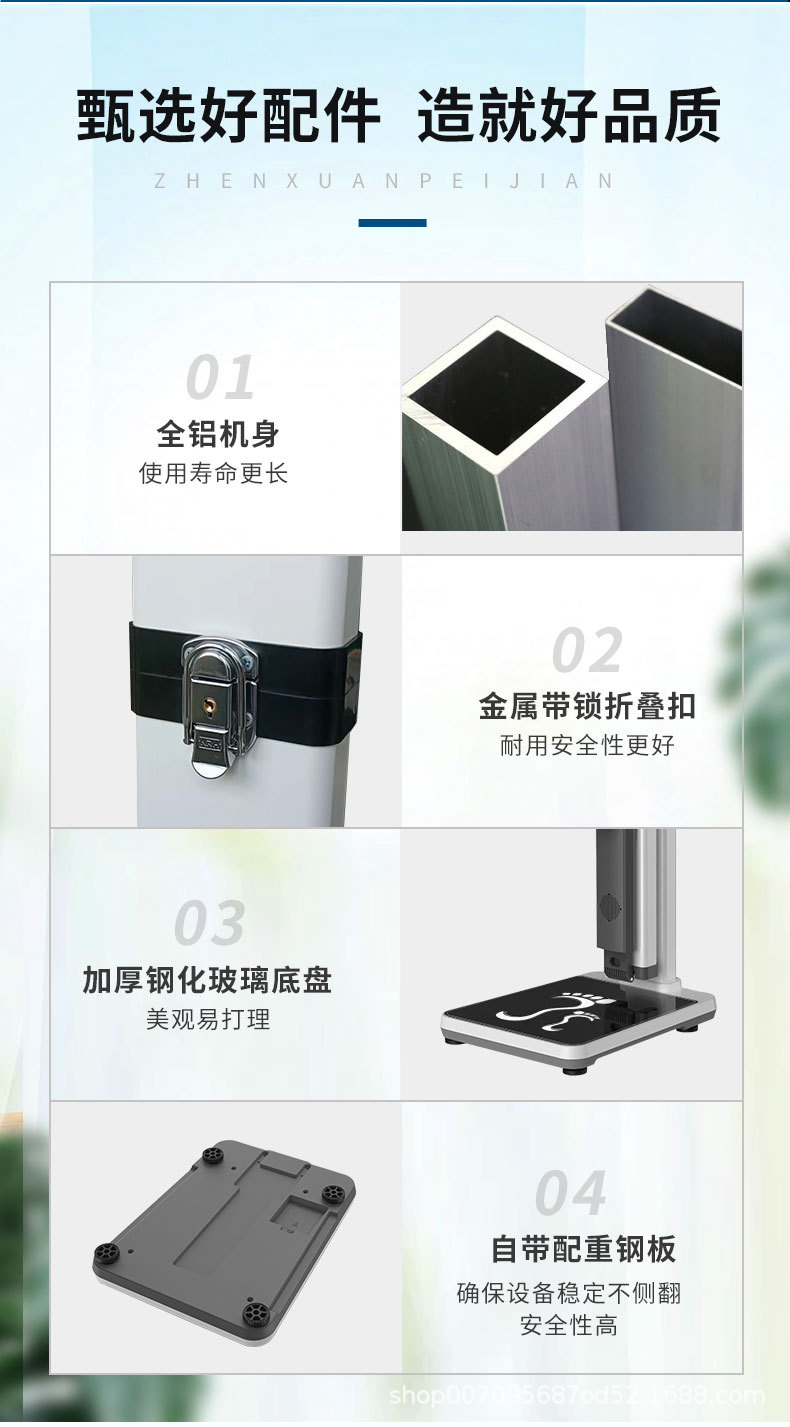 甄选好配件 造就好品质

ZHENXUANPEIJIAN

01
全铝机身
使用寿命更长

02
金属带锁折叠扣
耐用安全性更好

03
加厚钢化玻璃底盘
美观易打理

04
自带配重钢板
确保设备稳定不侧翻
安全性高

shop007095687pd52.1688.com