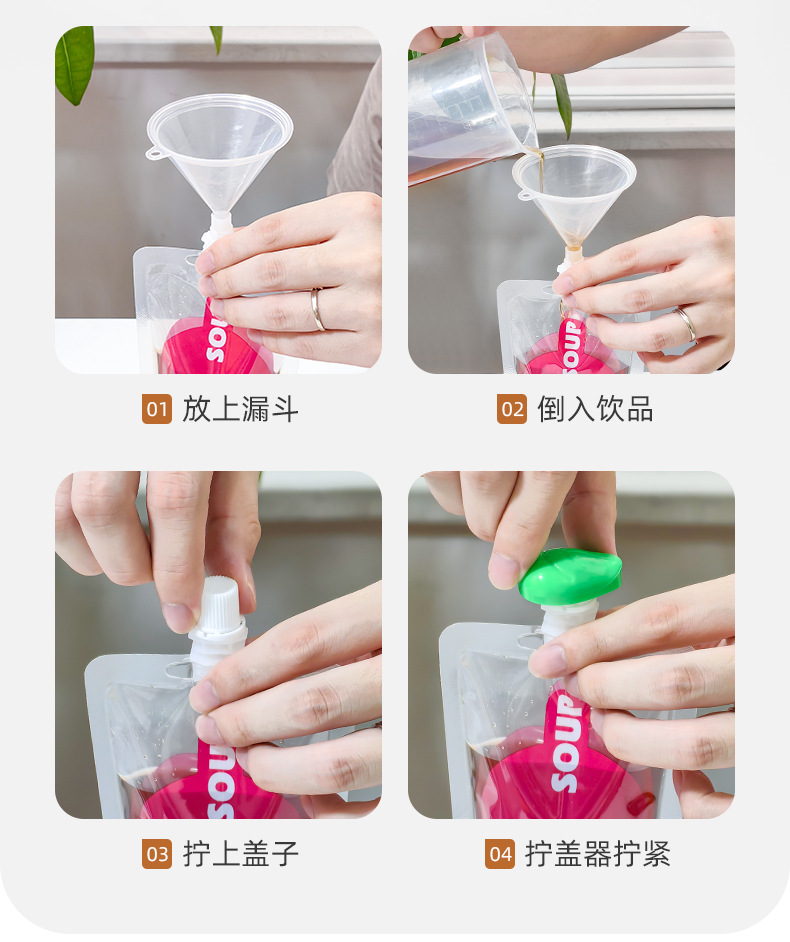 SOUP

01 放上漏斗

SOUP

02 倒入饮品

SOUP

03 拧上盖子

SOUP

04 拧盖器拧紧