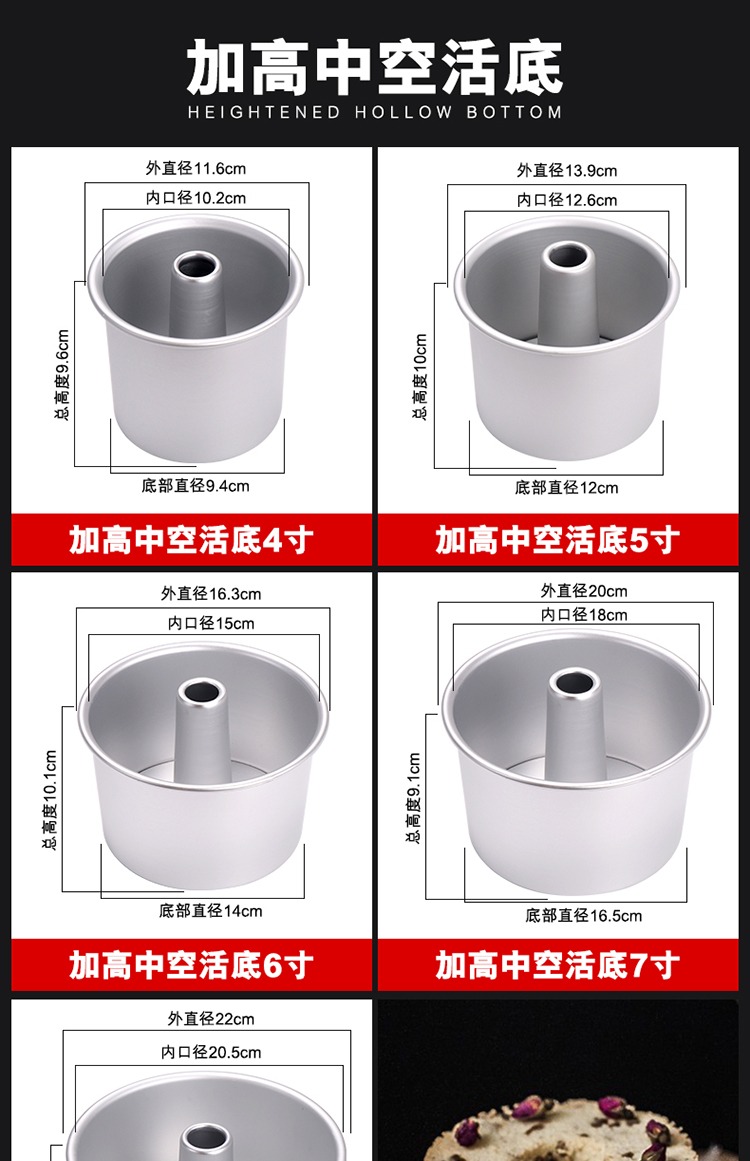 加高中空活底
HEIGHTENED HOLLOW BOTTOM

外直径11.6cm
内口径10.2cm
总高度9.6cm
底部直径9.4cm
加高中空活底4寸

外直径13.9cm
内口径12.6cm
总高度10cm
底部直径12cm
加高中空活底5寸

外直径16.3cm
内口径15cm
总高度10.1cm
底部直径14cm
加高中空活底6寸

外直径20cm
内口径18cm
总高度9.1cm
底部直径16.5cm
加高中空活底7寸

外直径22cm
内口径20.5cm