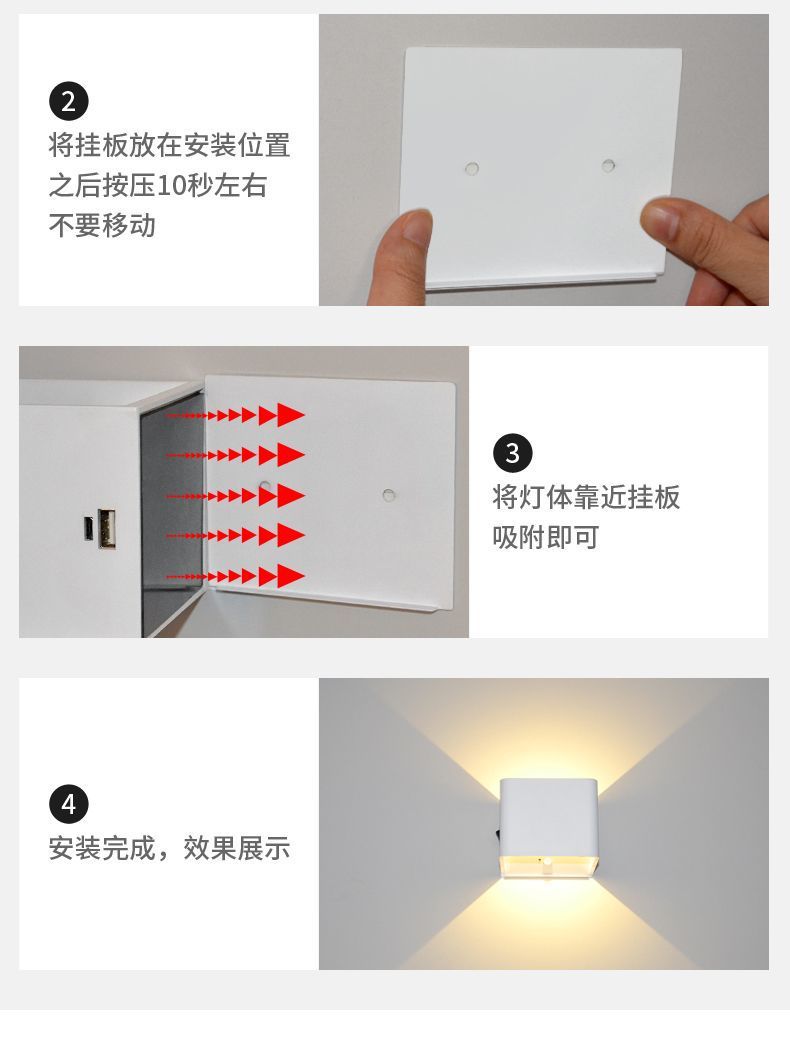 2
将挂板放在安装位置之后按压10秒左右不要移动

3
将灯体靠近挂板吸附即可

4
安装完成，效果展示