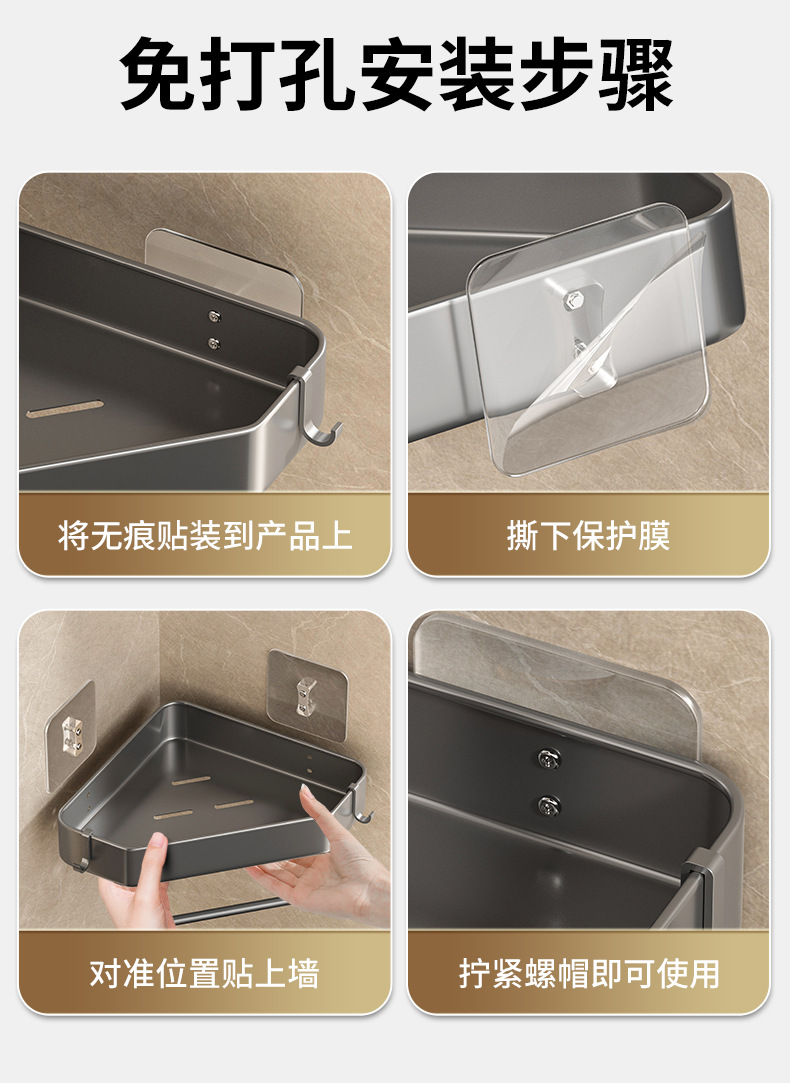 免打孔安装步骤

将无痕贴装到产品上

撕下保护膜

对准位置贴上墙

拧紧螺帽即可使用