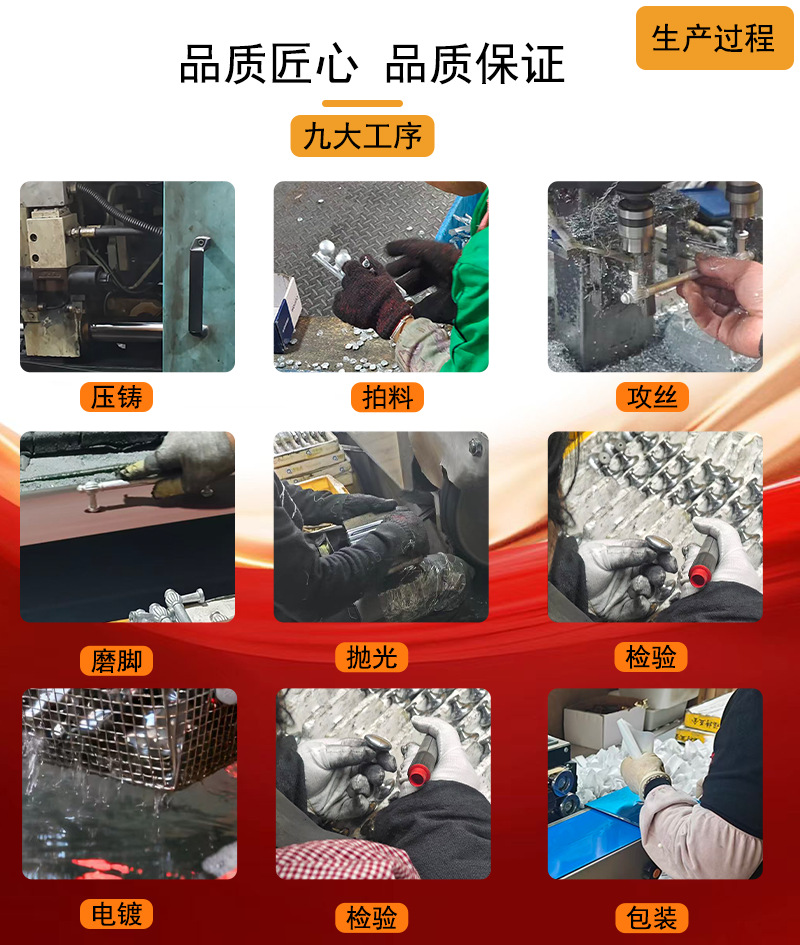 生产过程

品质匠心 品质保证

九大工序

压铸

拍料

攻丝

磨脚

抛光

检验

电镀

检验

包装