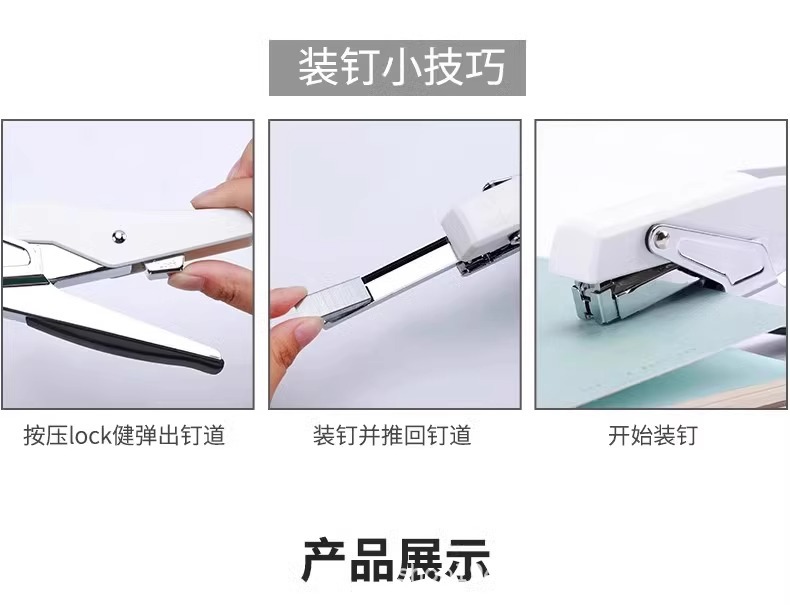 装钉小技巧

按压lock健弹出钉道

装钉并推回钉道

开始装钉

产品展示