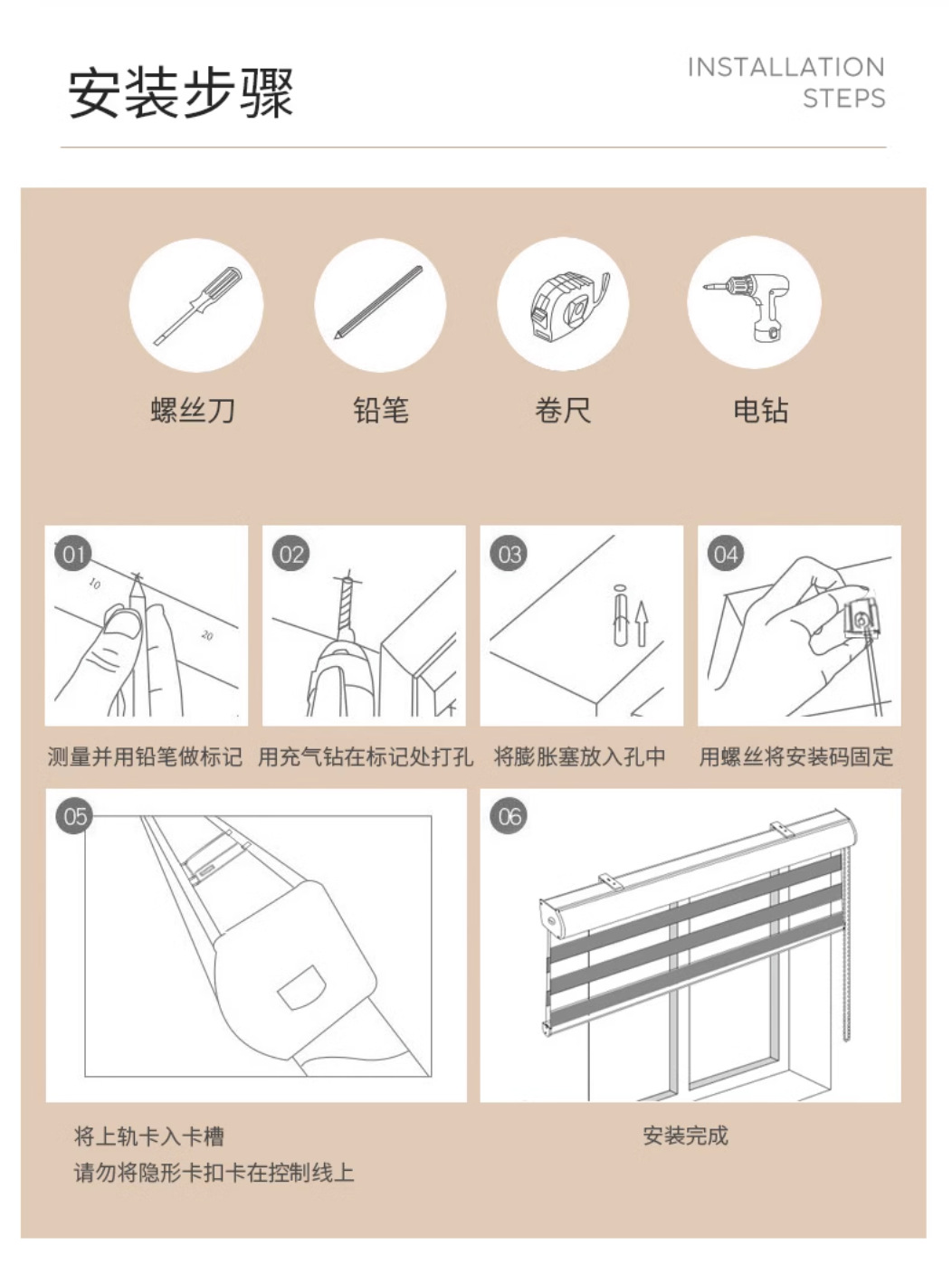 安装步骤

INSTALLATION STEPS

螺丝刀

铅笔

卷尺

电钻

01

10

20

测量并用铅笔做标记

02

用充气钻在标记处打孔

03

将膨胀塞放入孔中

04

用螺丝将安装码固定

05

将上轨卡入卡槽

请勿将隐形卡扣卡在控制线上

06

安装完成