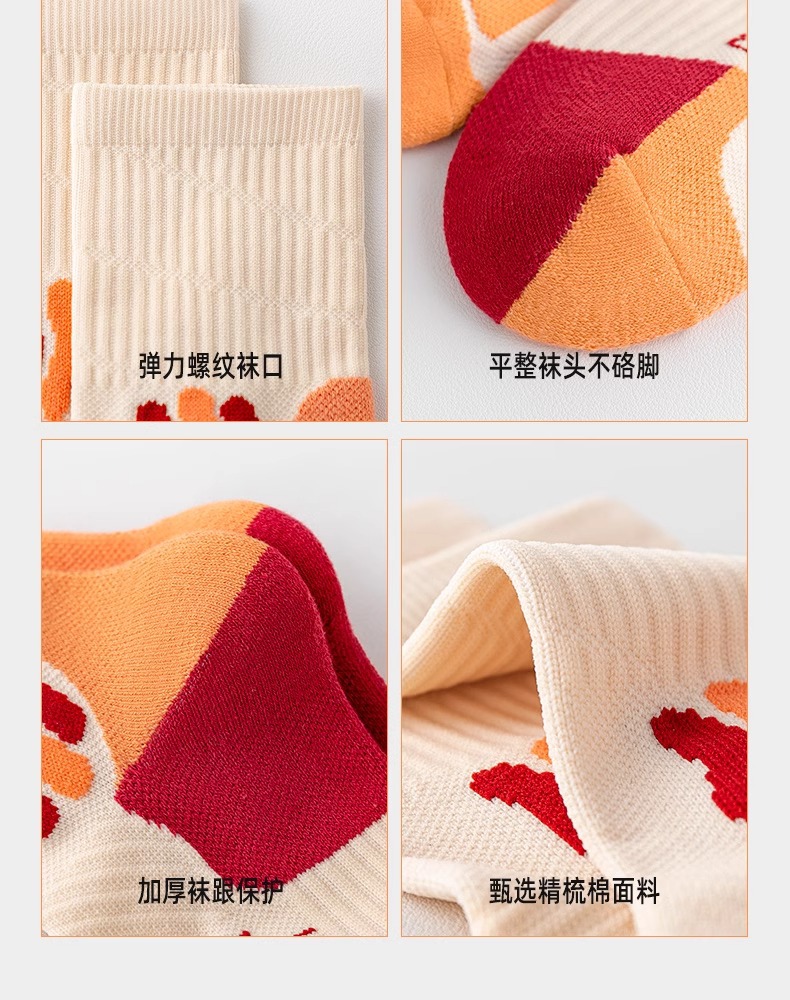 弹力螺纹袜口

平整袜头不硌脚

加厚袜跟保护

甄选精梳棉面料