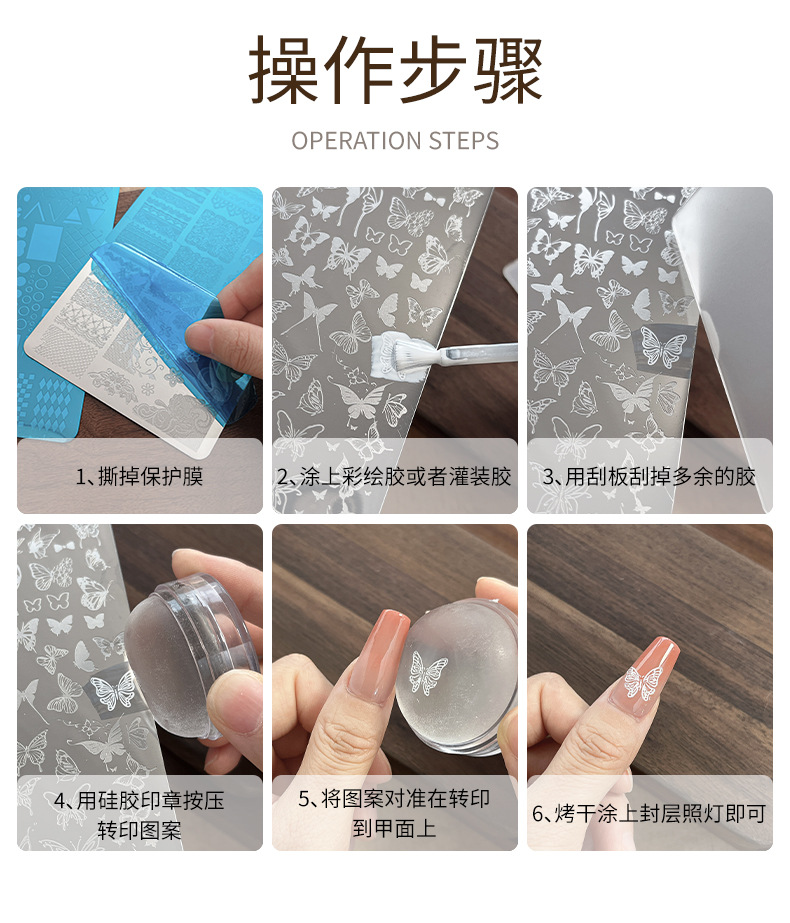 操作步骤

OPERATION STEPS

1、撕掉保护膜

2、涂上彩绘胶或者灌装胶

3、用刮板刮掉多余的胶

4、用硅胶印章按压转印图案

5、将图案对准在转印到甲面上

6、烤干涂上封层照灯即可