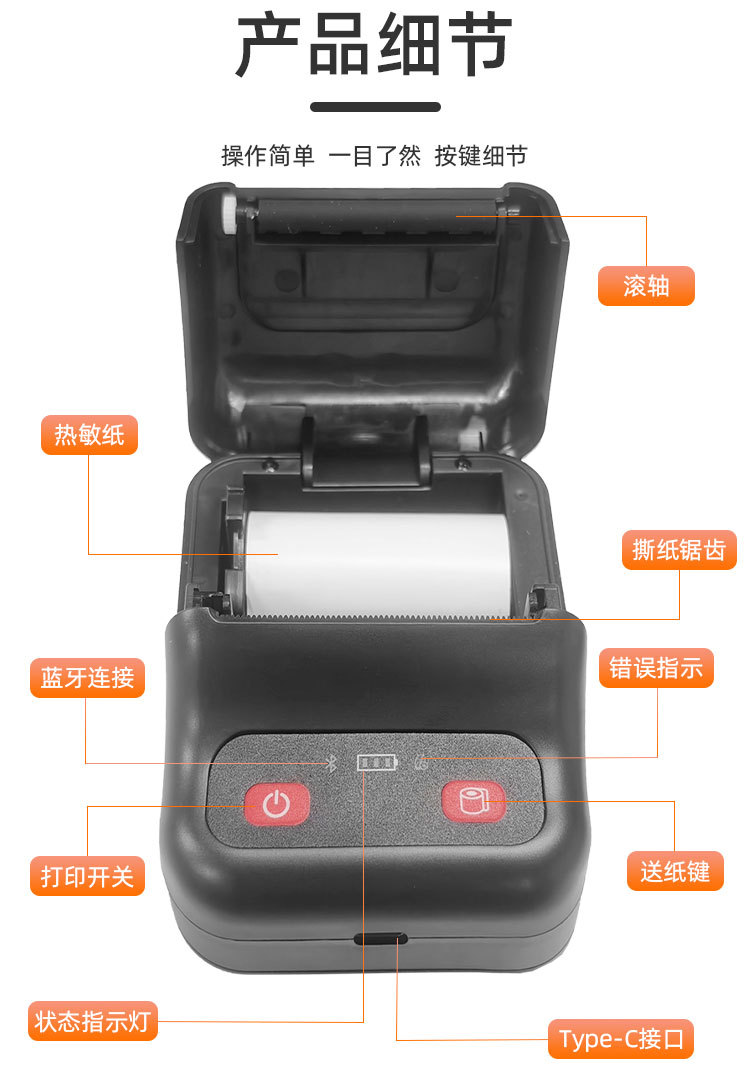 产品细节

操作简单 一目了然 按键细节

滚轴

热敏纸

撕纸锯齿

蓝牙连接

错误指示

打印开关

送纸键

状态指示灯

Type-C接口