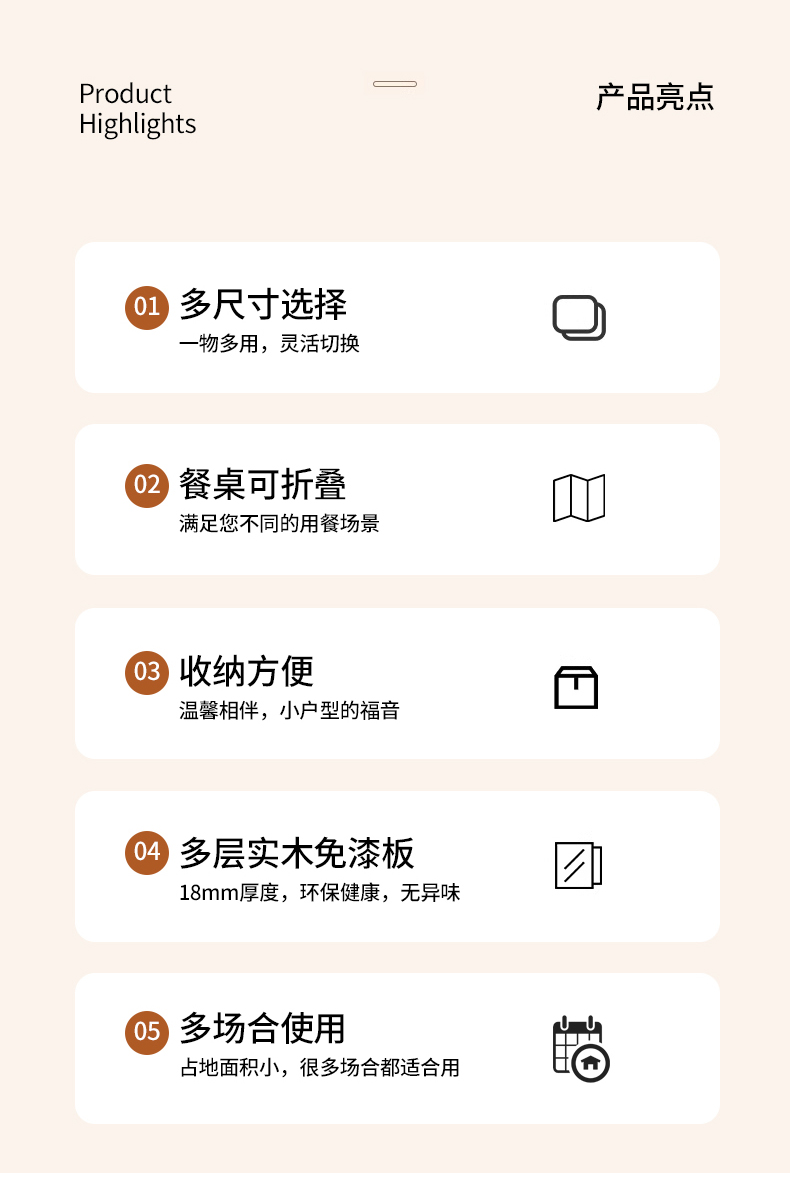 Product
Highlights

产品亮点

01 多尺寸选择
一物多用，灵活切换

02 餐桌可折叠
满足您不同的用餐场景

03 收纳方便
温馨相伴，小户型的福音

04 多层实木免漆板
18mm厚度，环保健康，无异味

05 多场合使用
占地面积小，很多场合都适合用