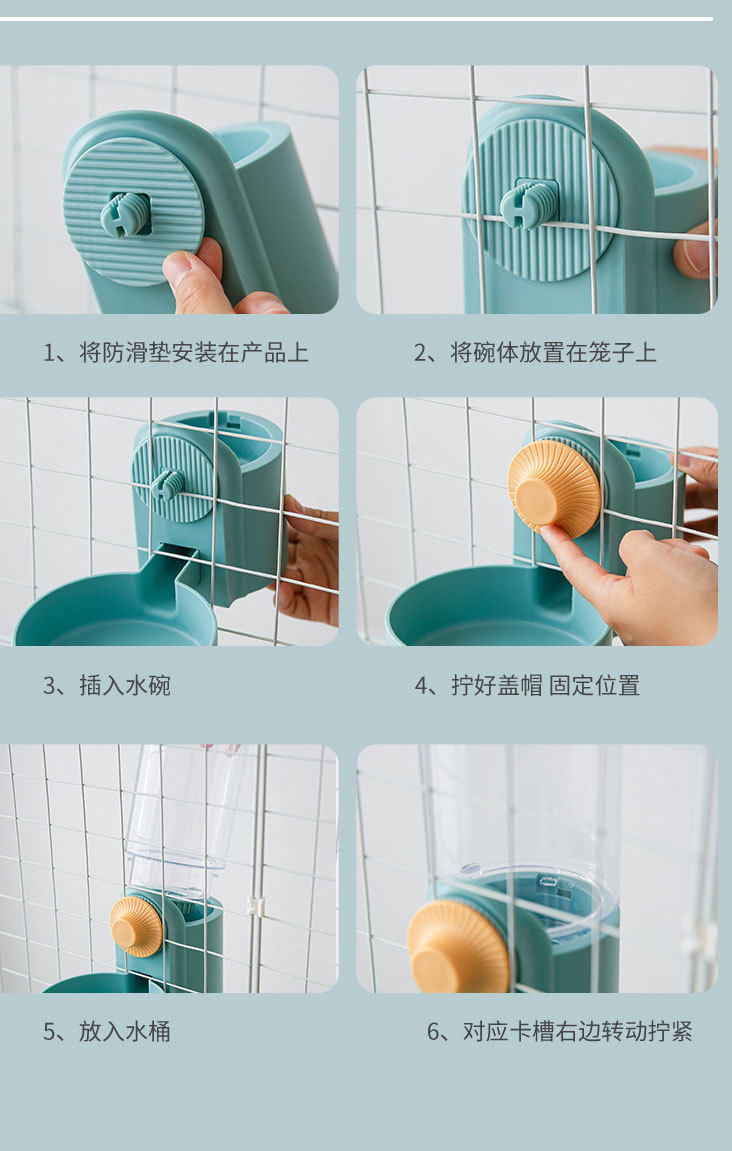 1、将防滑垫安装在产品上

2、将碗体放置在笼子上

3、插入水碗

4、拧好盖帽 固定位置

5、放入水桶

6、对应卡槽右边转动拧紧