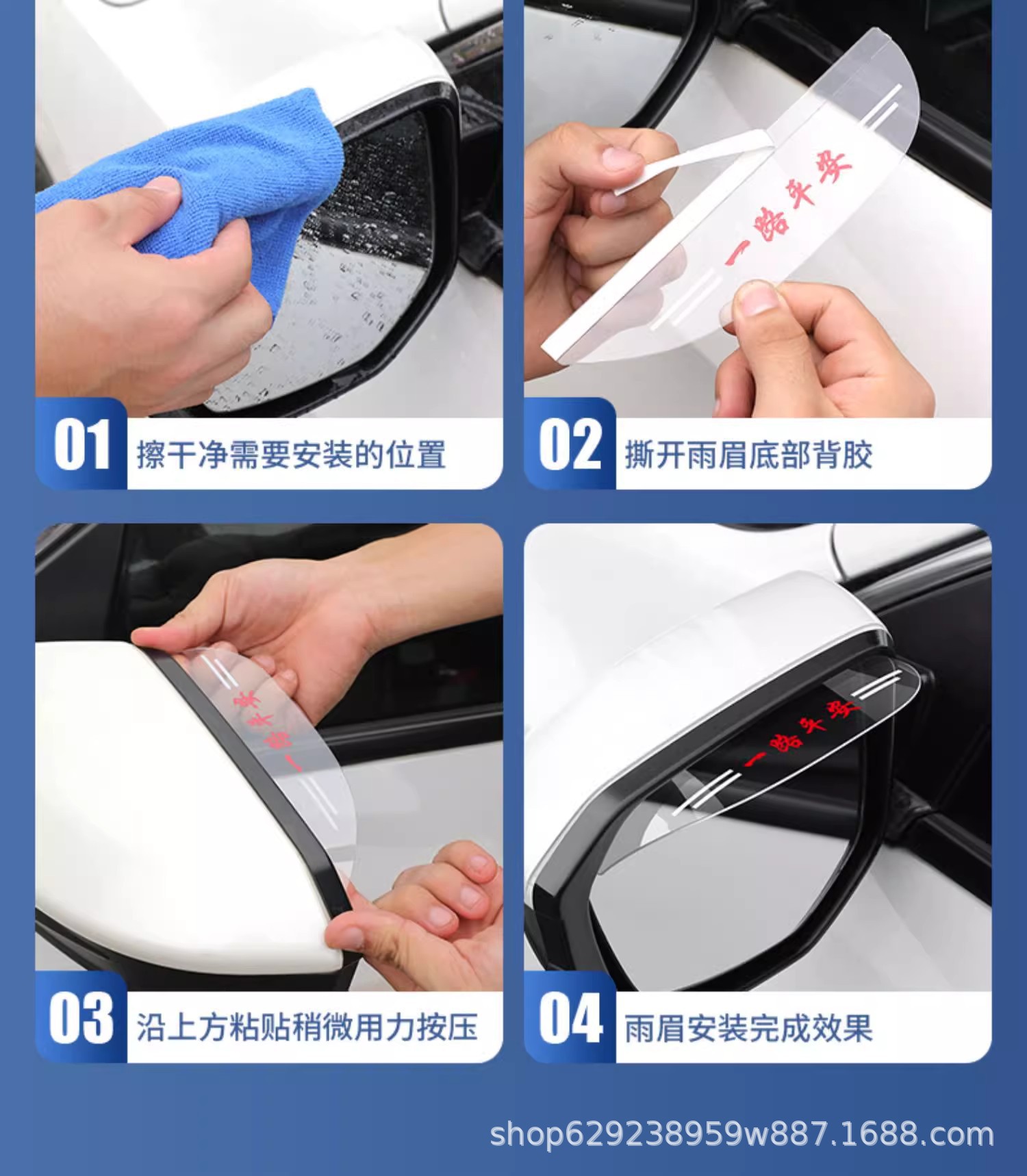 01 擦干净需要安装的位置

一路平安

02 撕开雨眉底部背胶

一路平安

03 沿上方粘贴稍微用力按压

一路平安

04 雨眉安装完成效果

shop629238959w887.1688.com