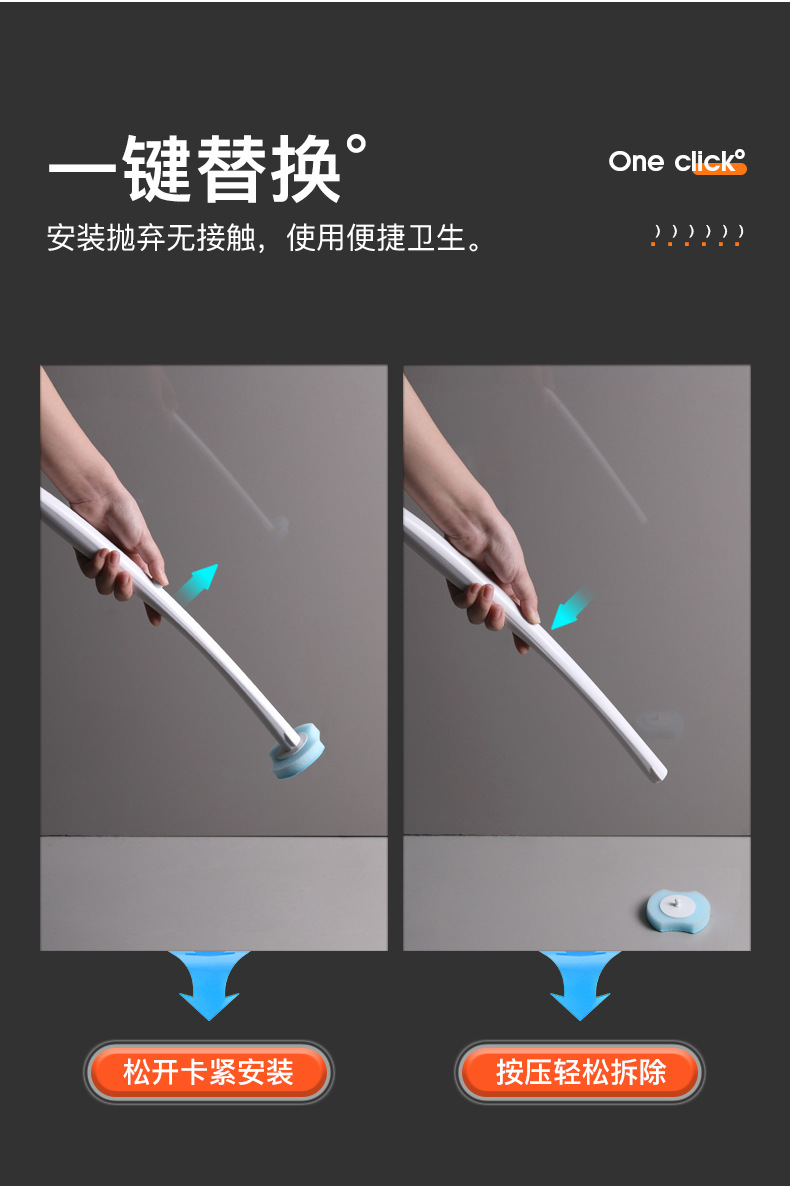 一键替换°

One click°

安装抛弃无接触，使用便捷卫生。

松开卡紧安装

按压轻松拆除